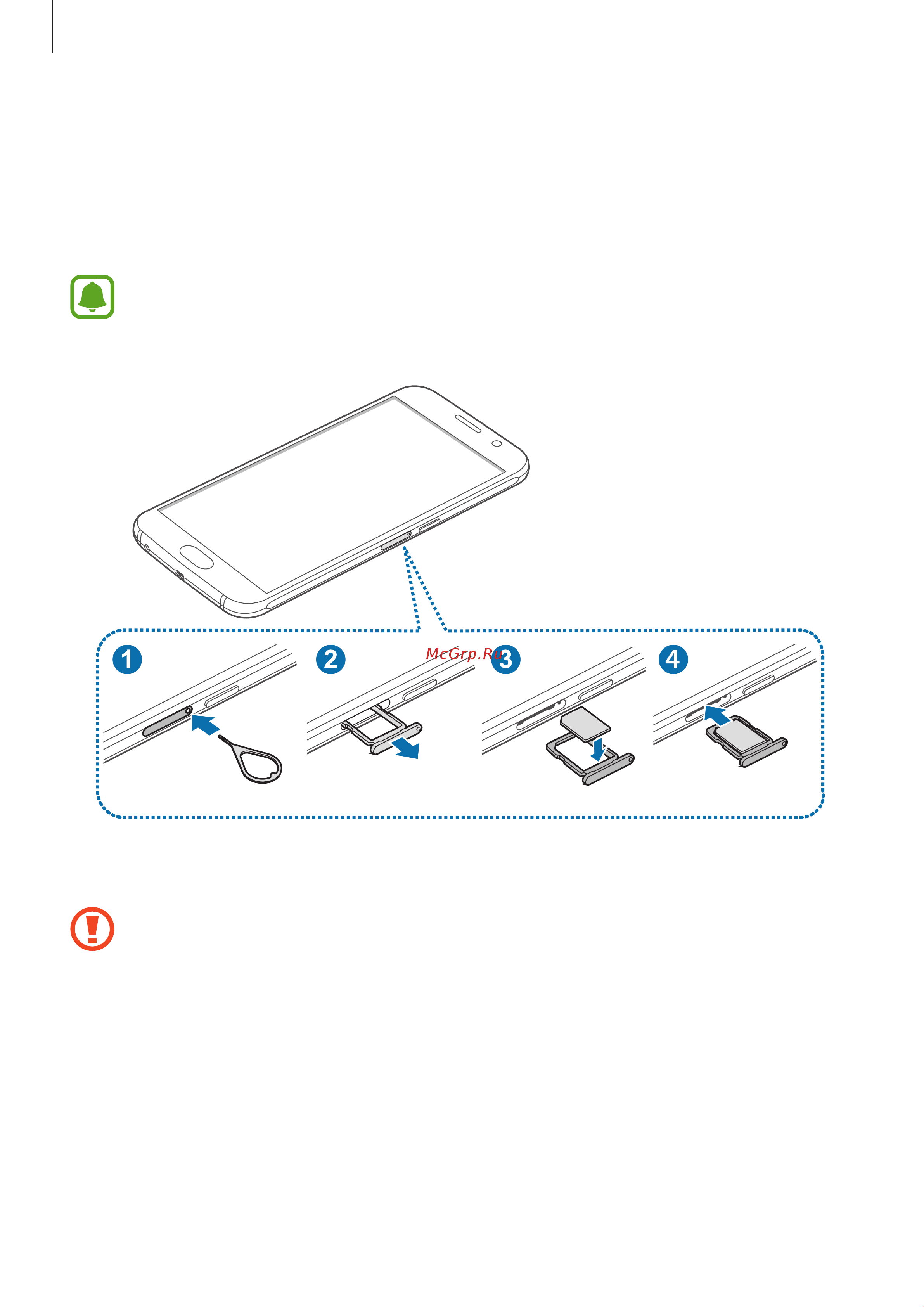 1

2

McGrp.Ru

3

4