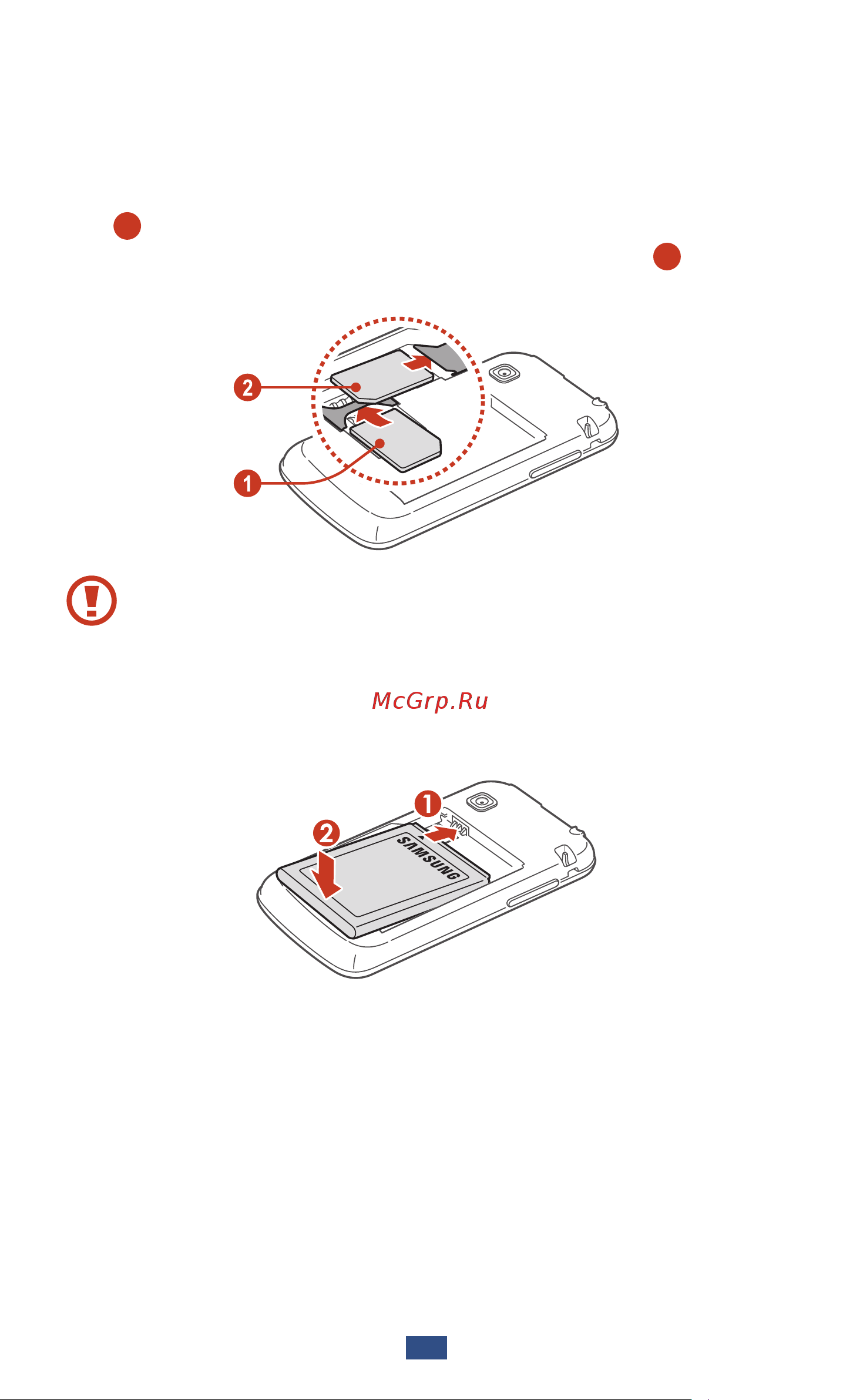 2
1
McGrp.Ru
1
2
SAMSUNG