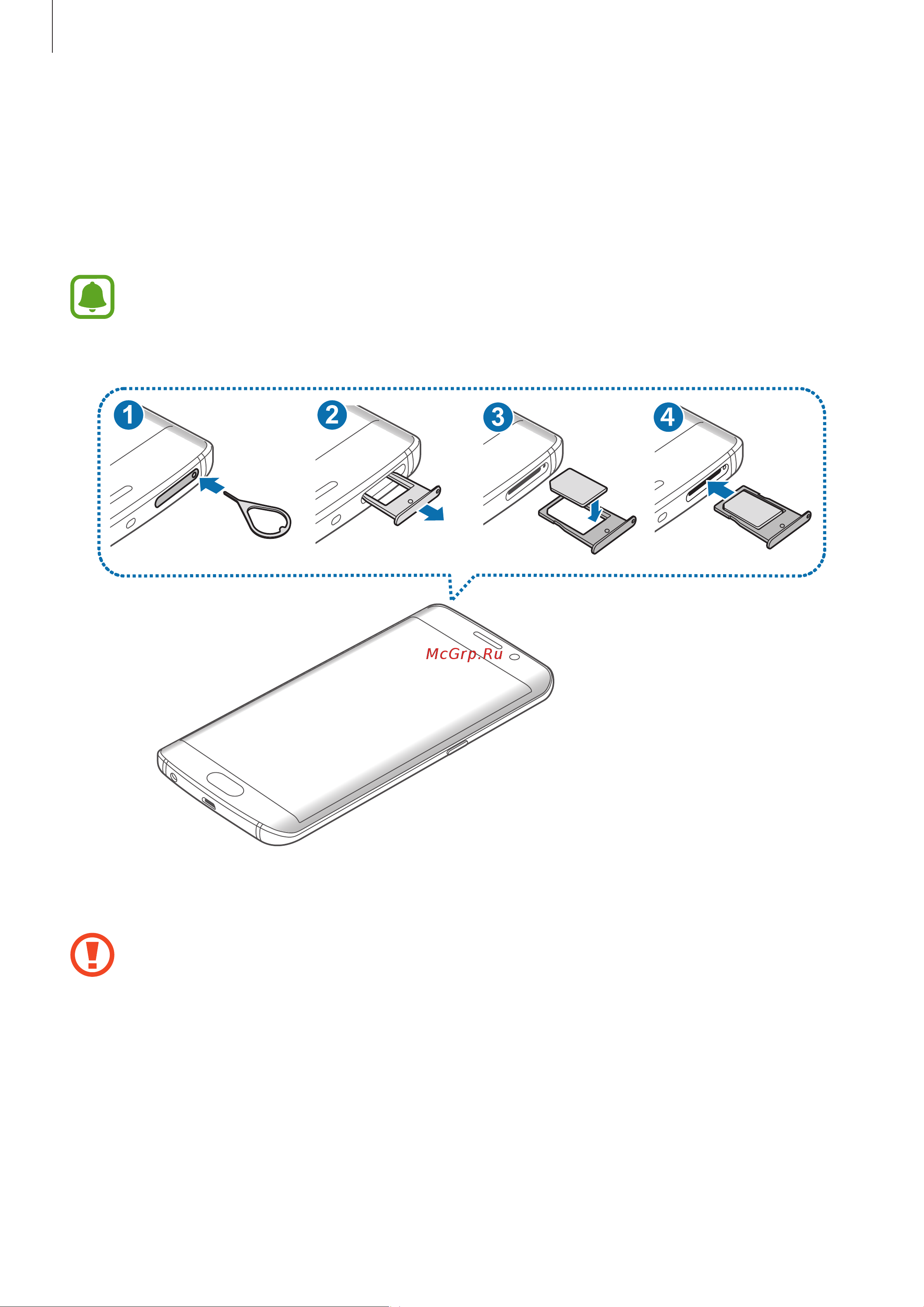 1

2

3

4

McGrp.Ru