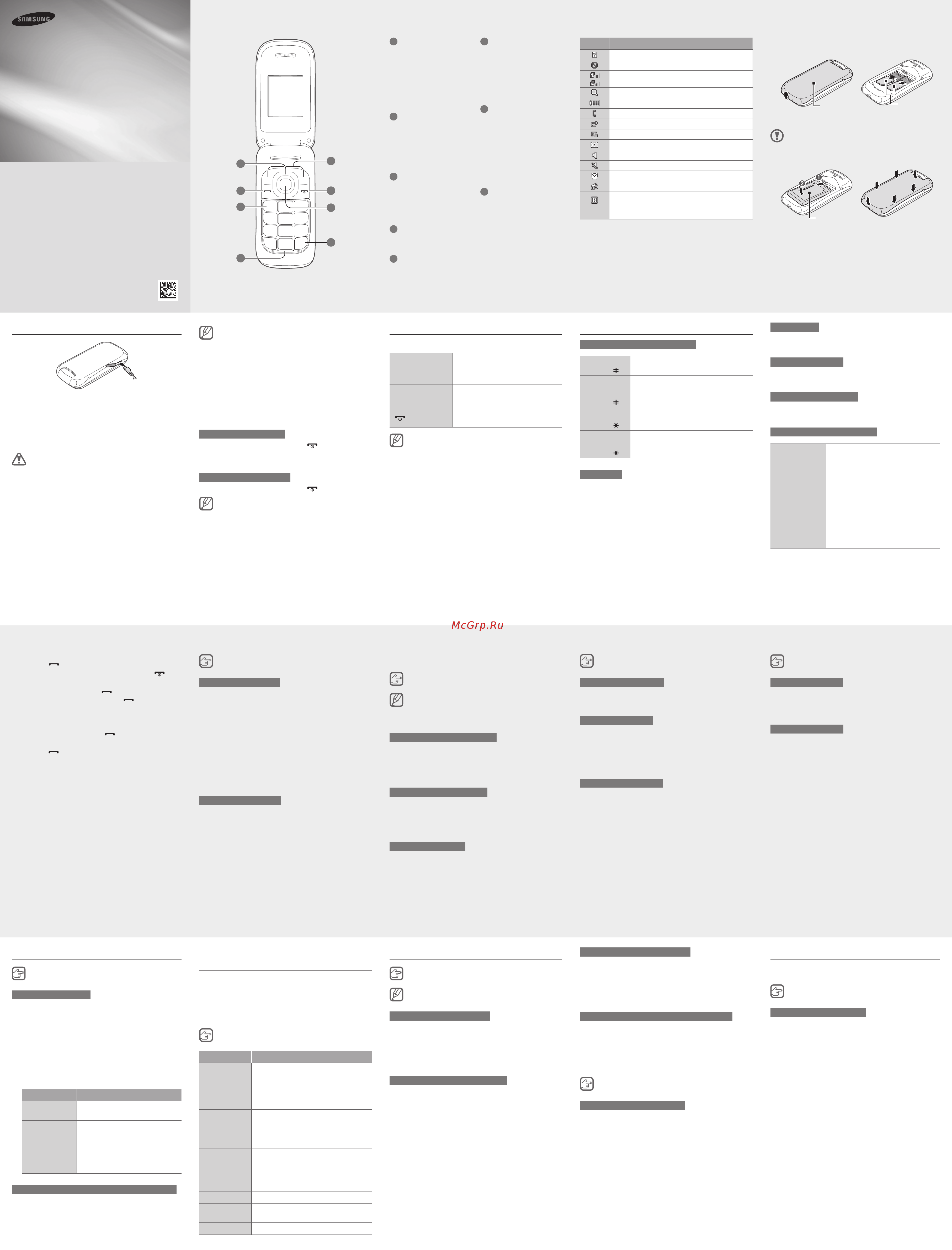 SAMSUNG

McGrp.Ru