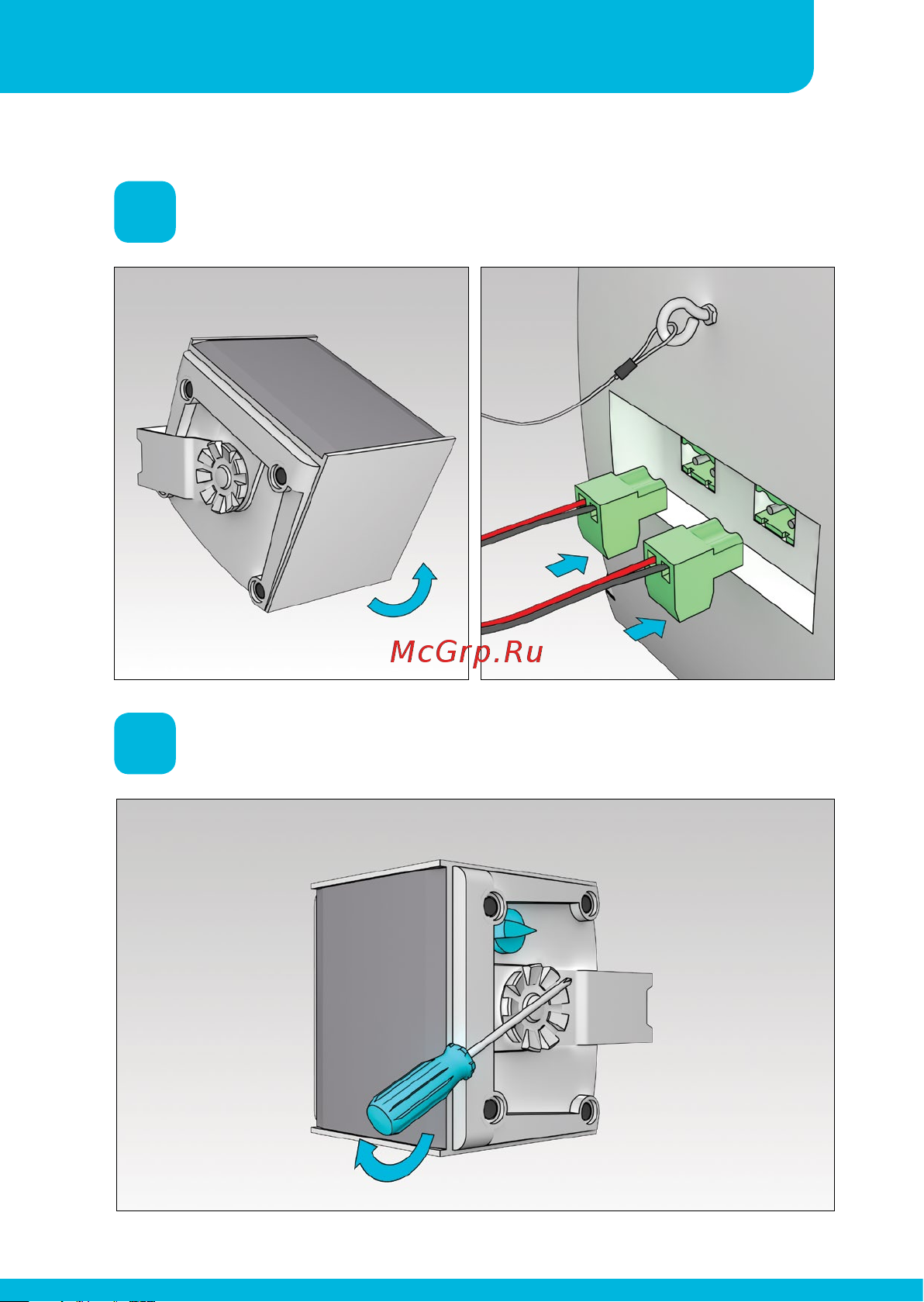 McGrp.Ru