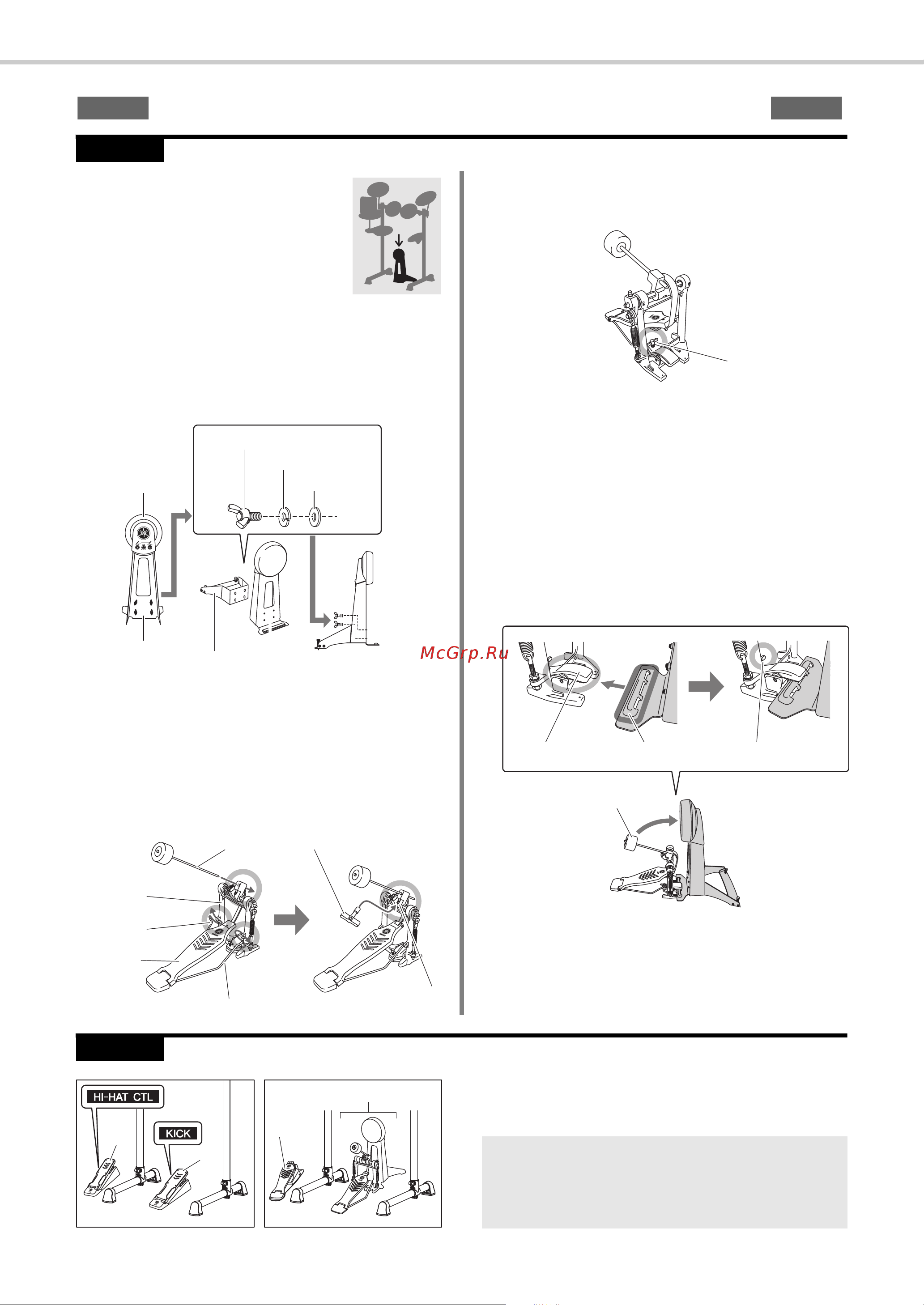 McGrp.Ru

HI-HAT CTL

KICK