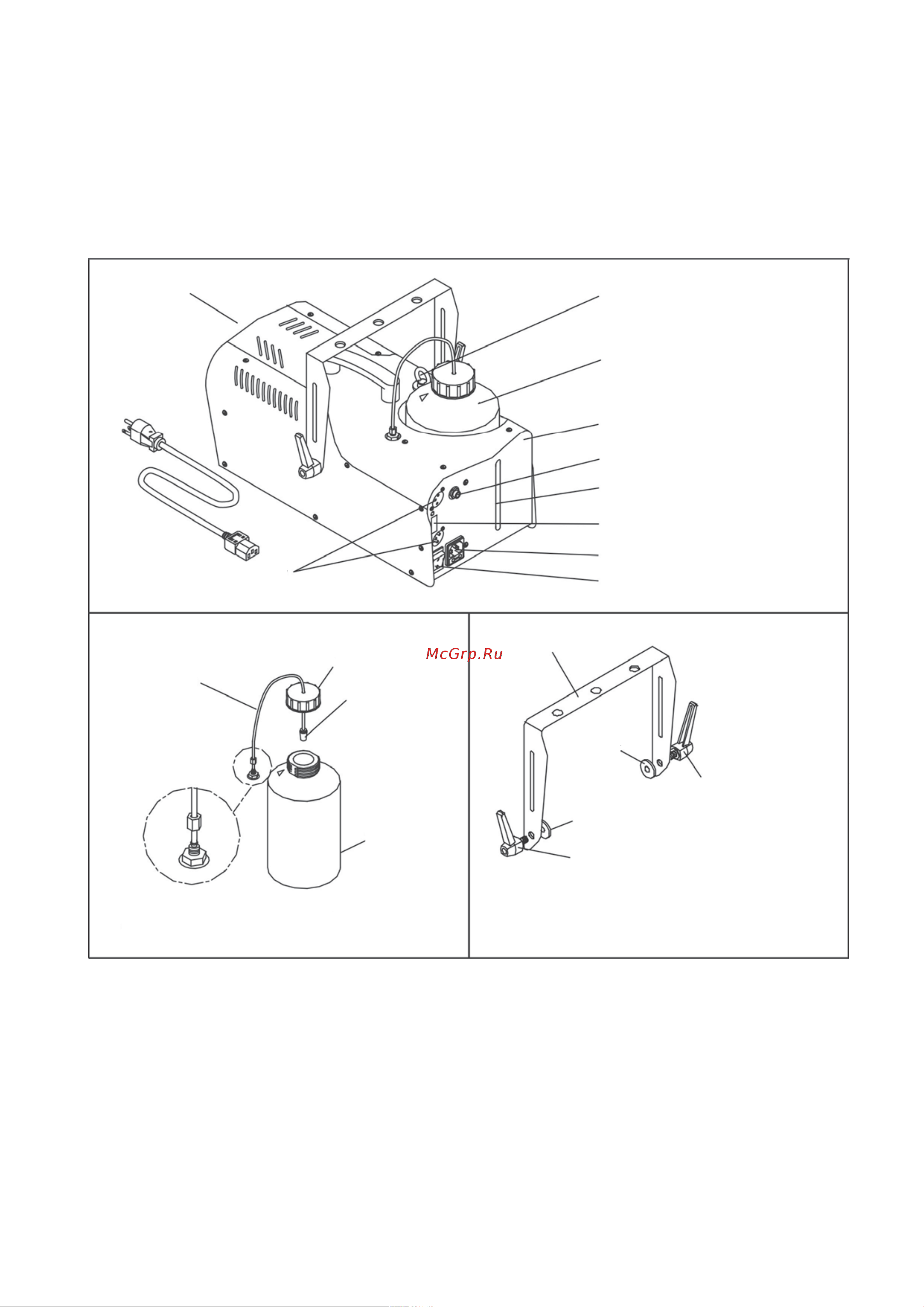 McGrp.Ru