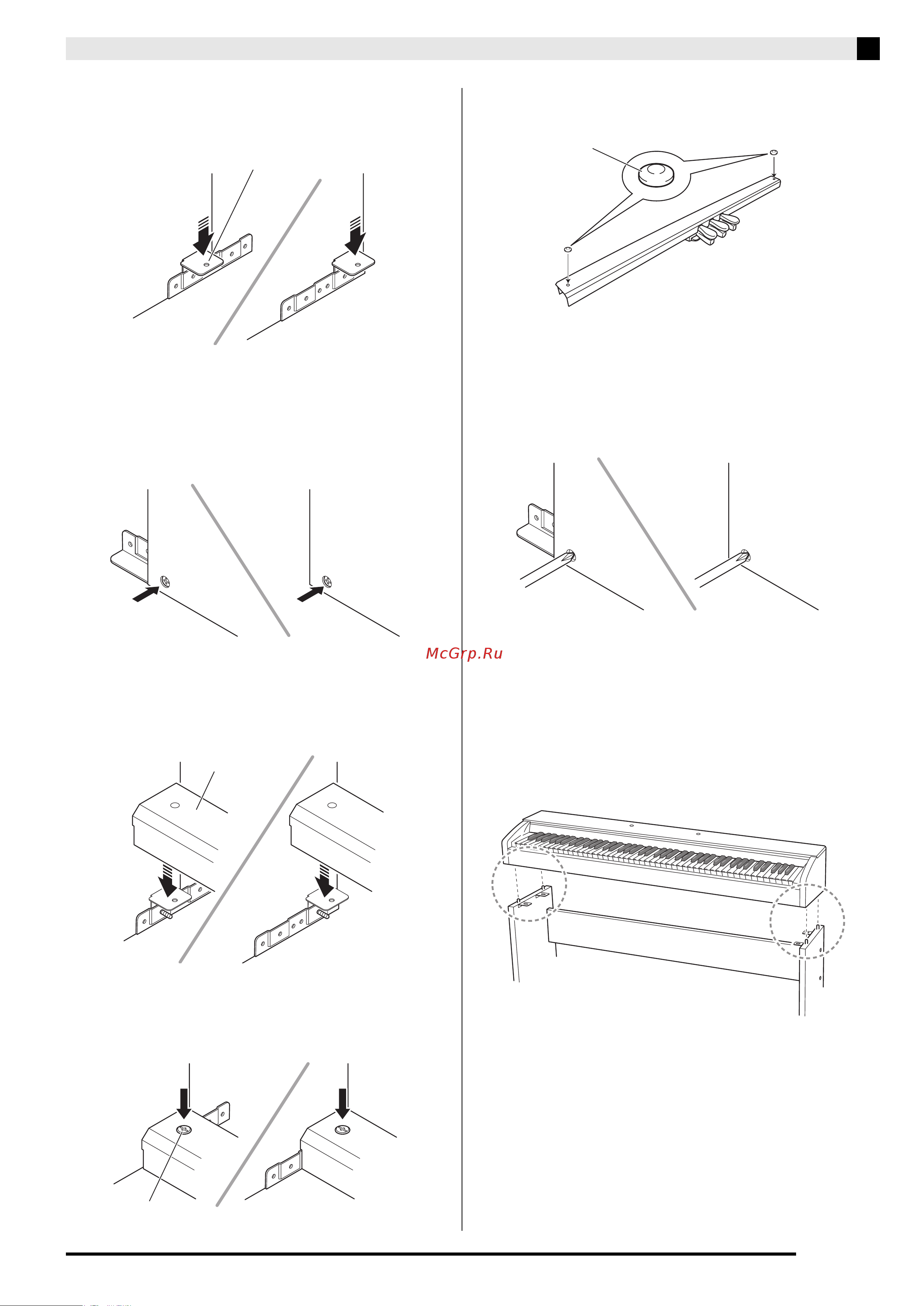 McGrp.Ru