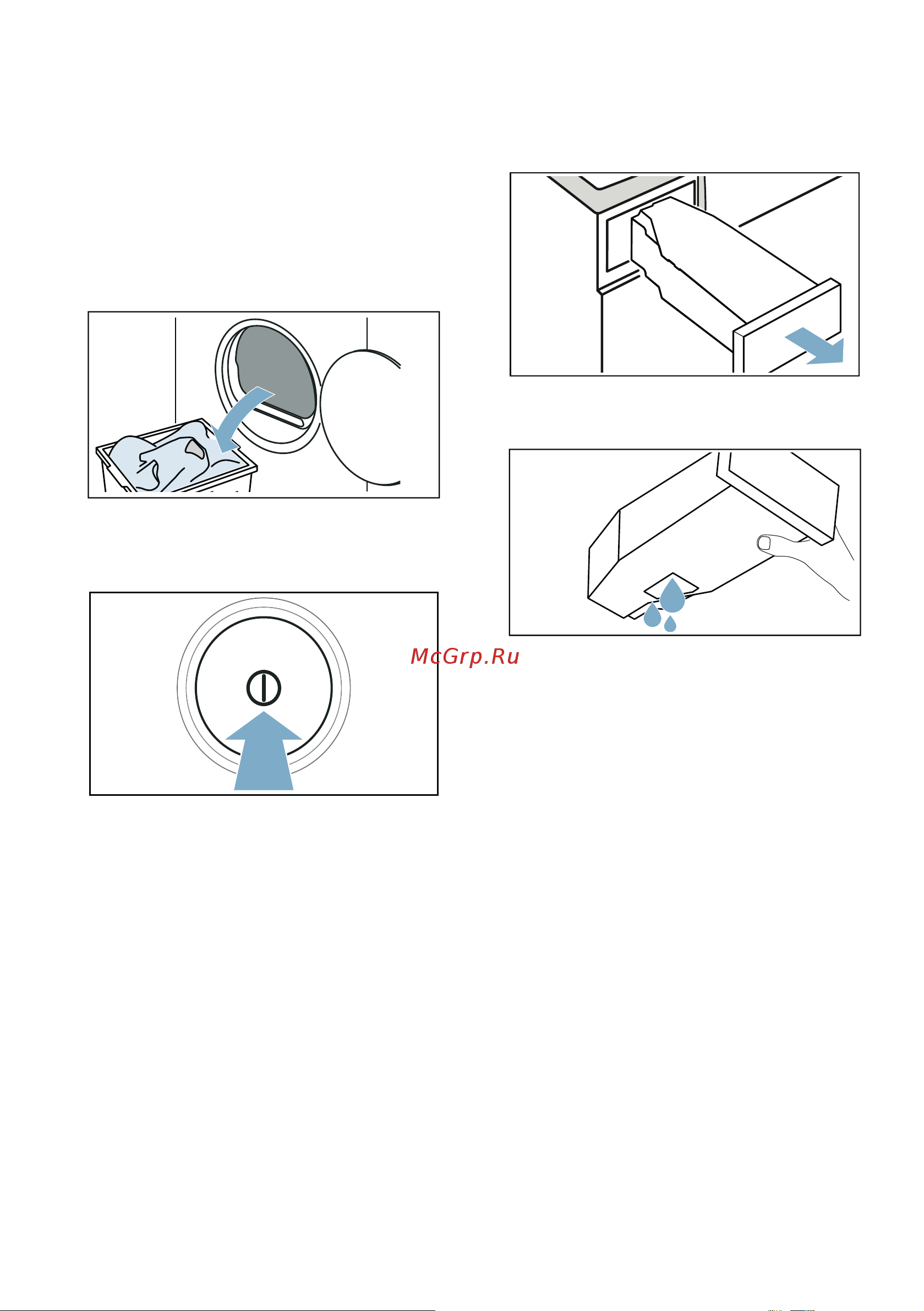 McGrp.Ru