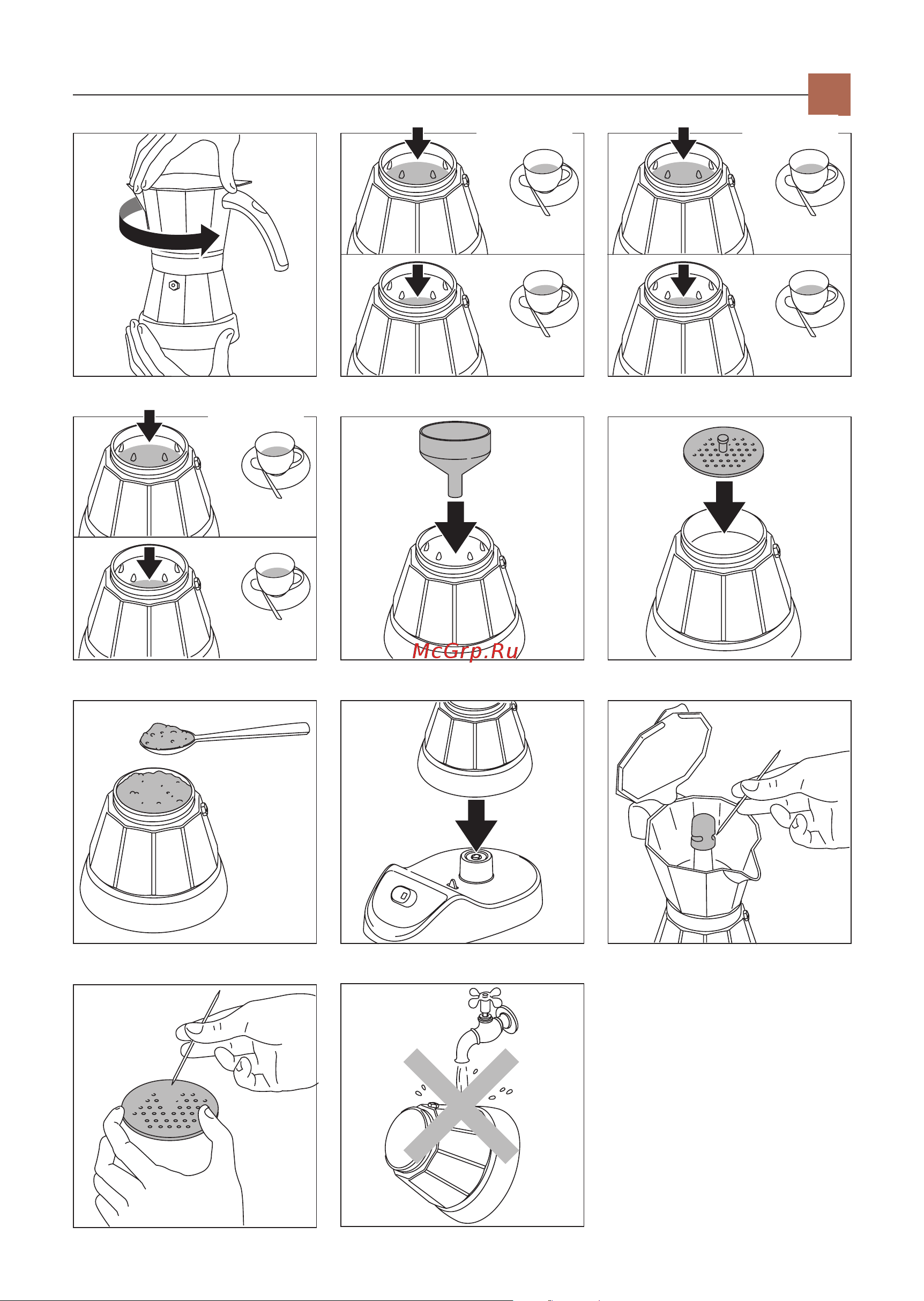 McGrp.Ru