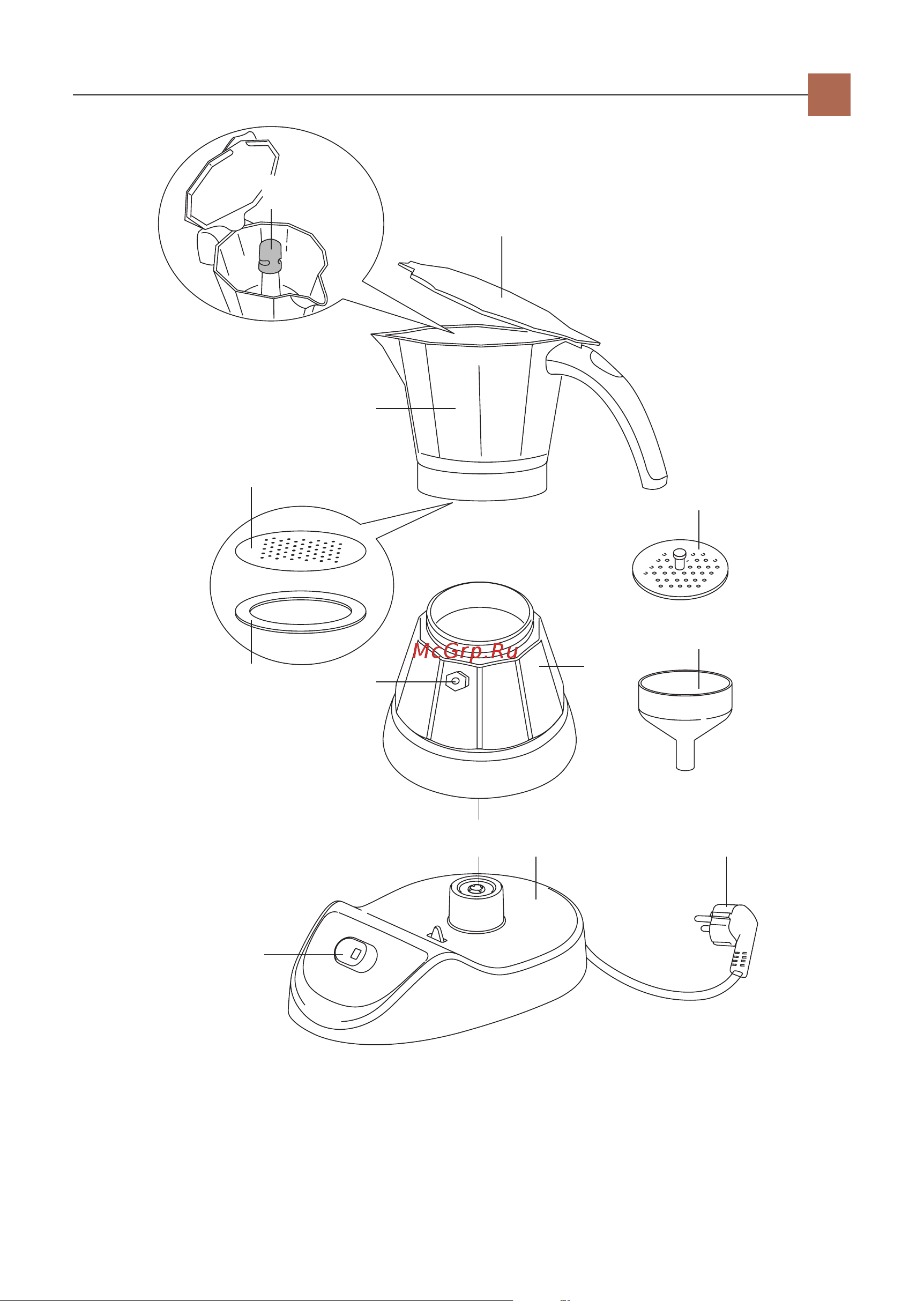 McGrp.Ru