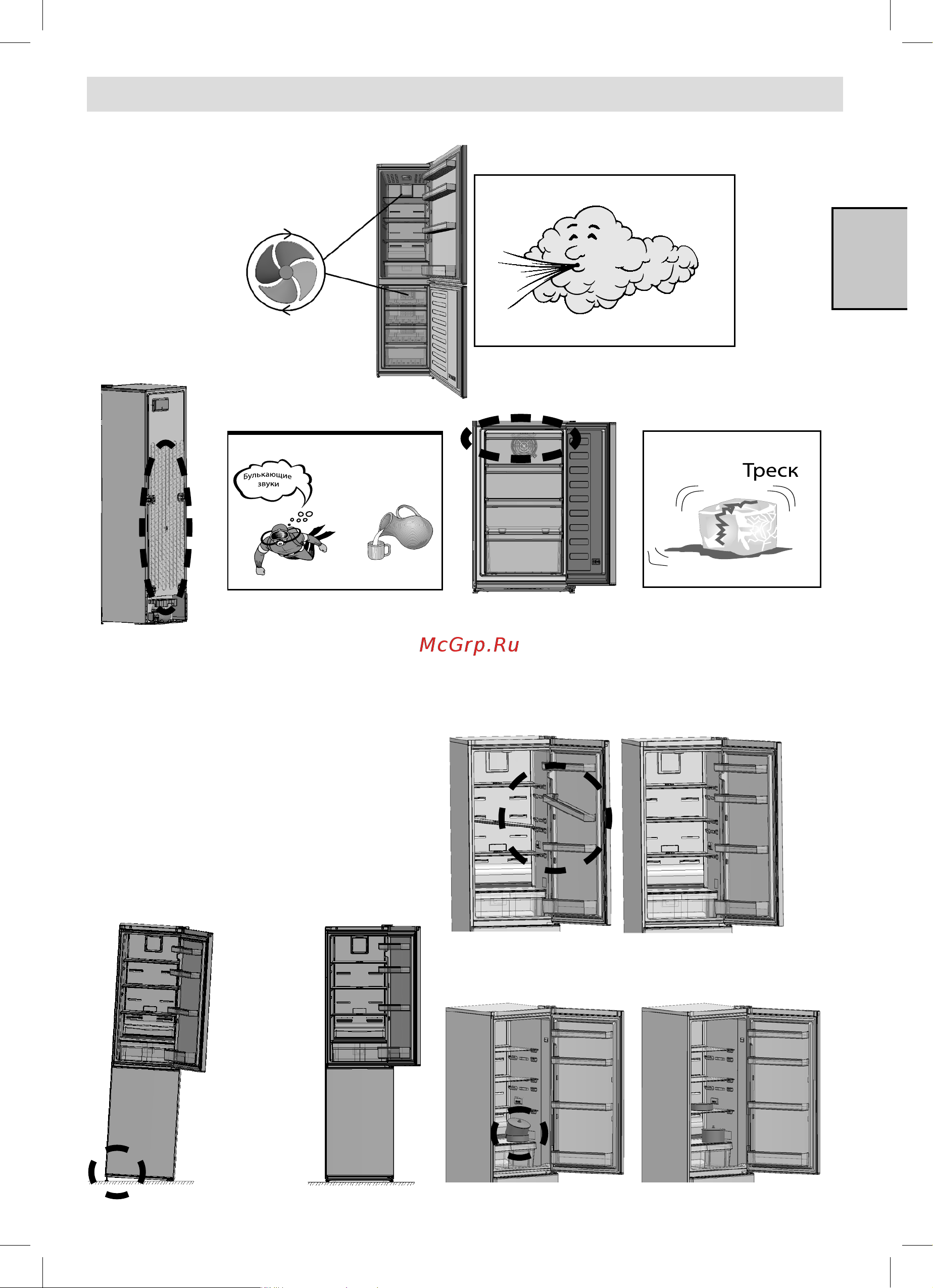 Булькающие звуки

Треск

McGrp.Ru