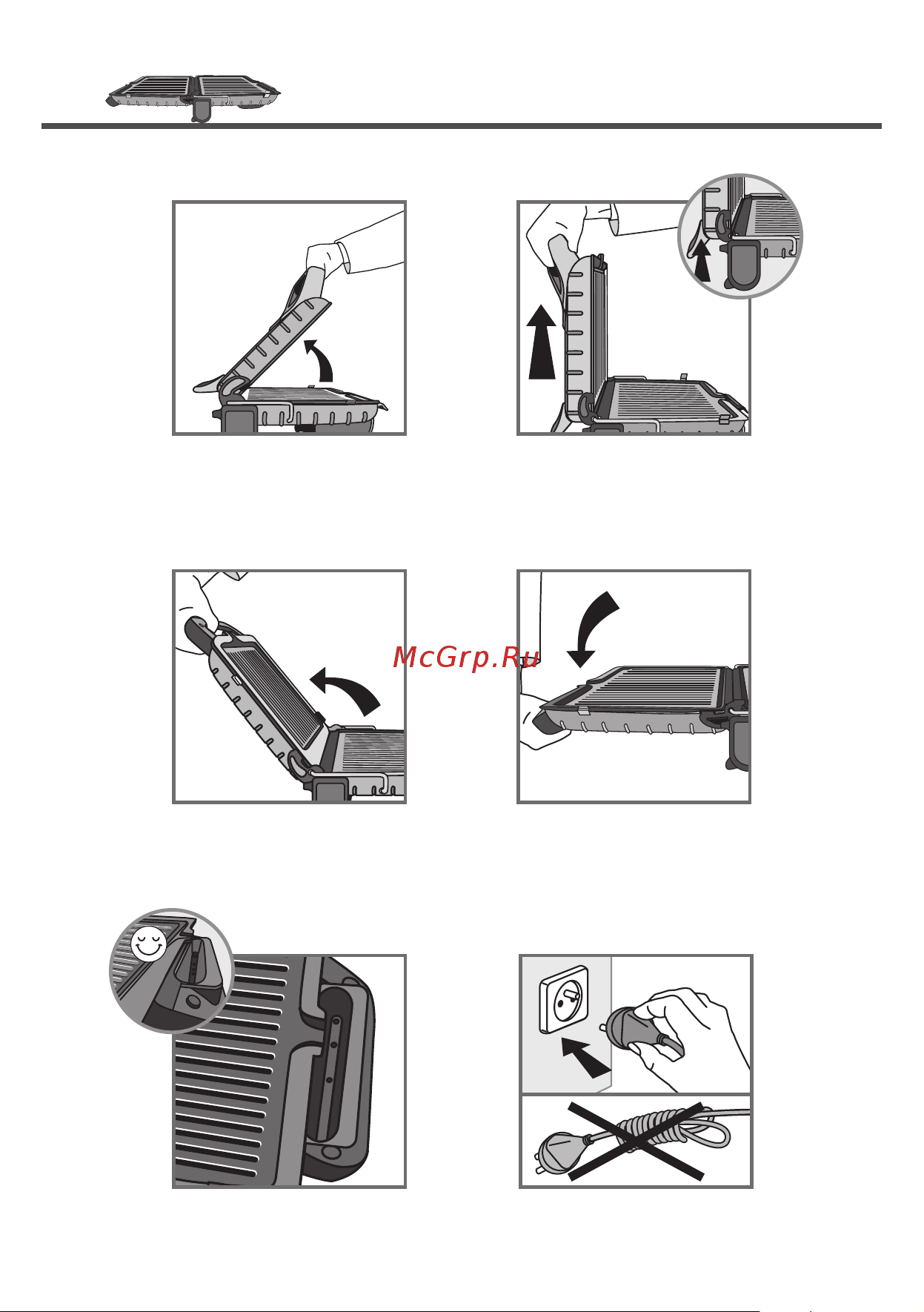 McGrp.Ru