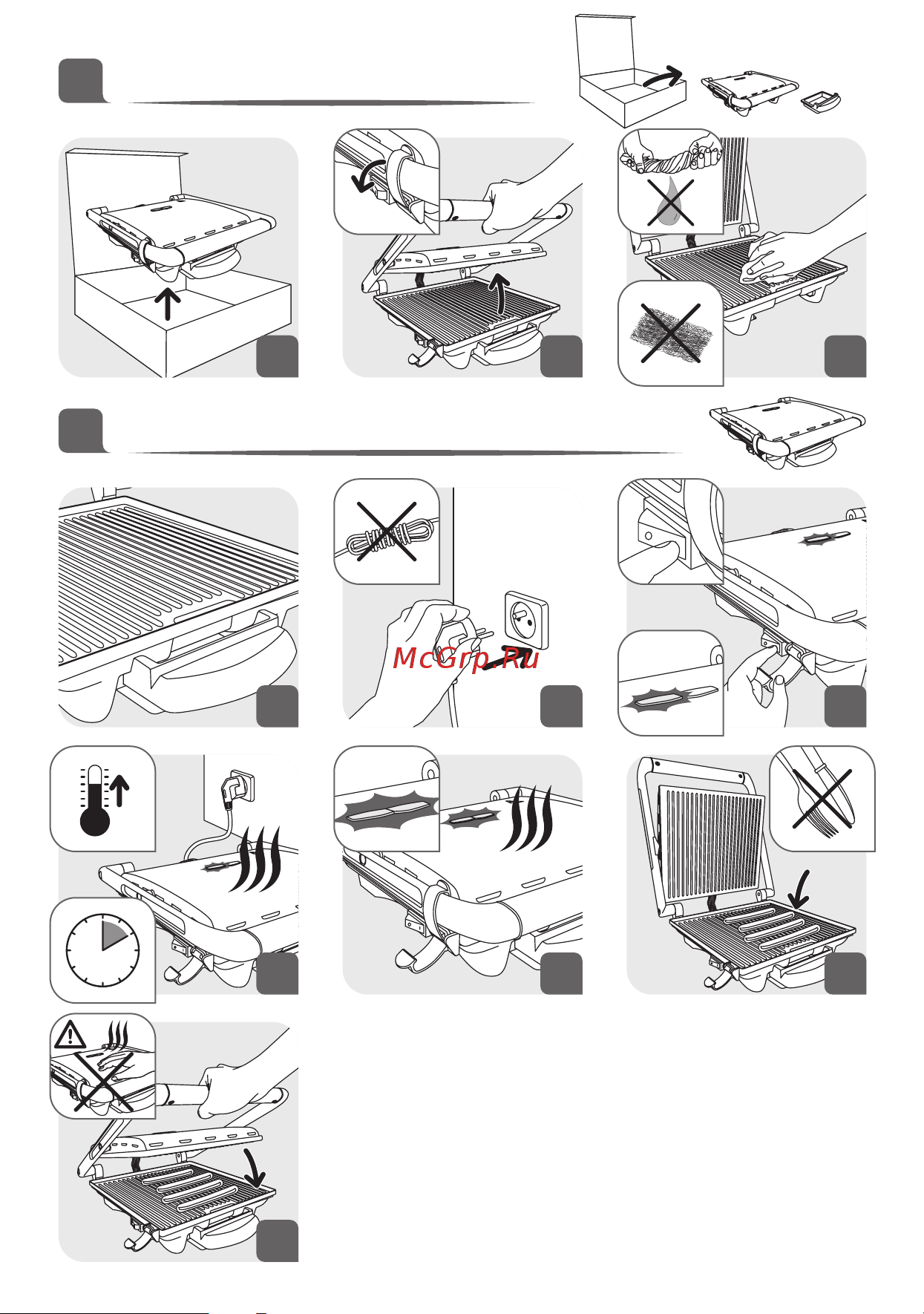 McGrp.Ru