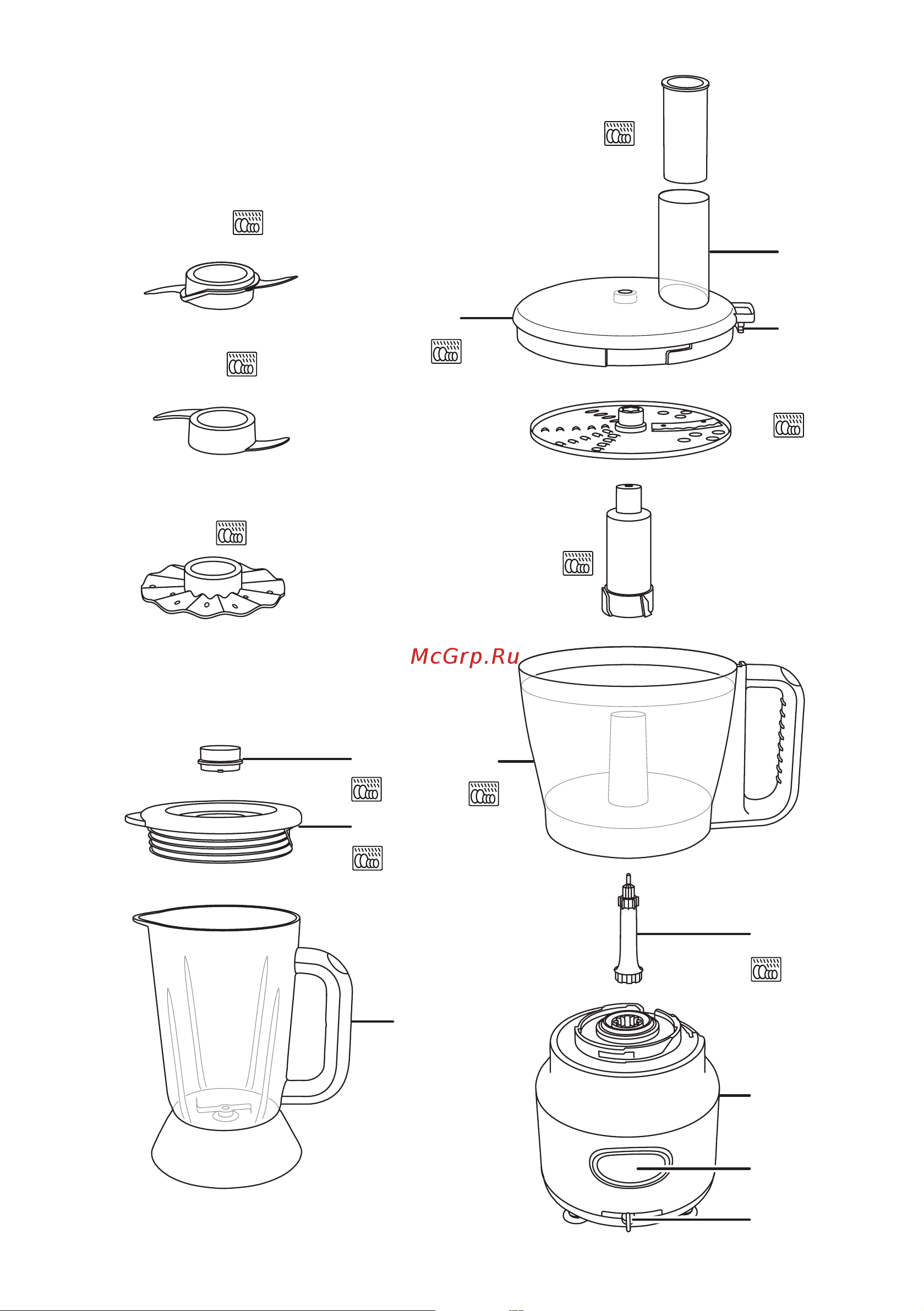 McGrp.Ru