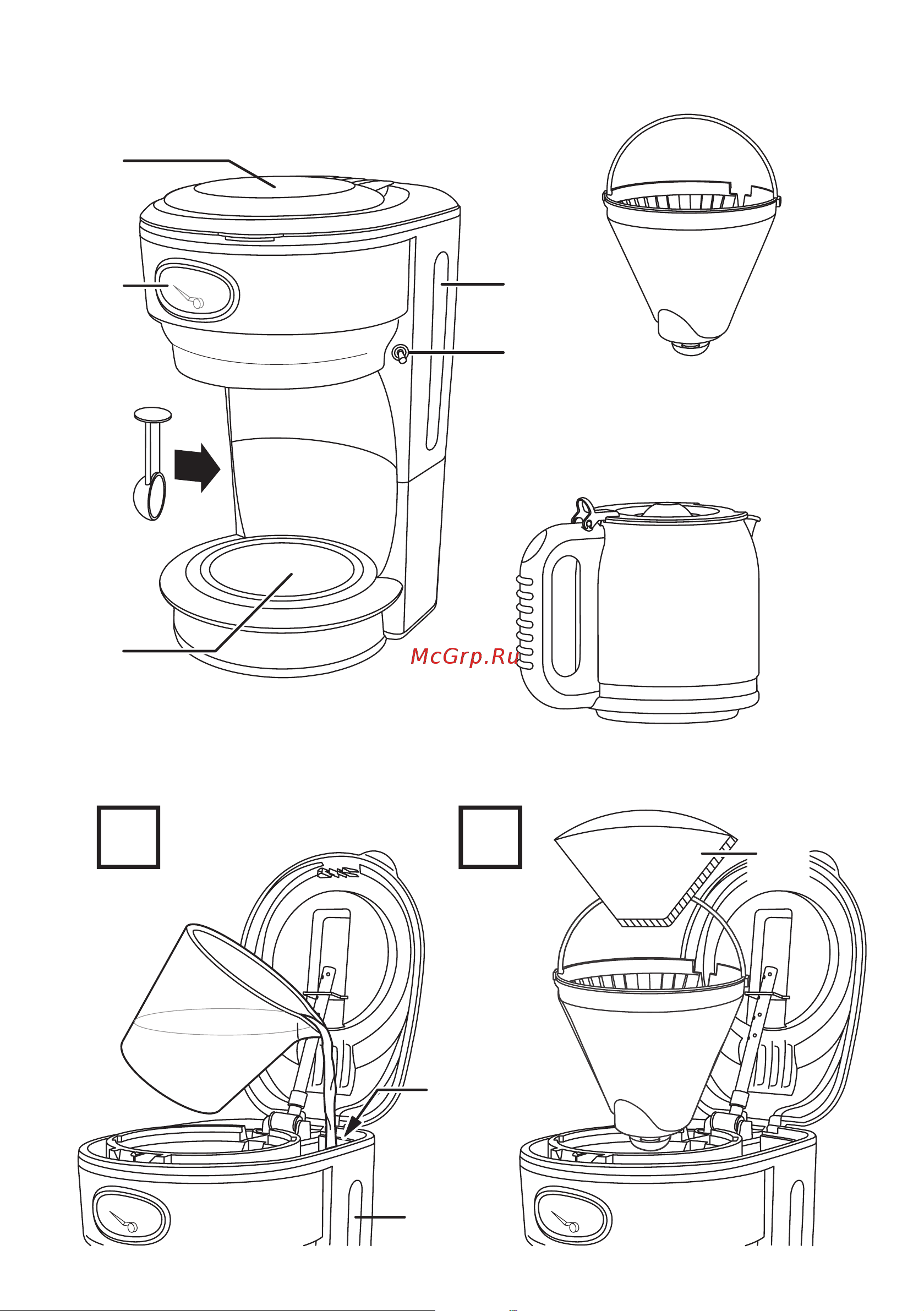 McGrp.Ru