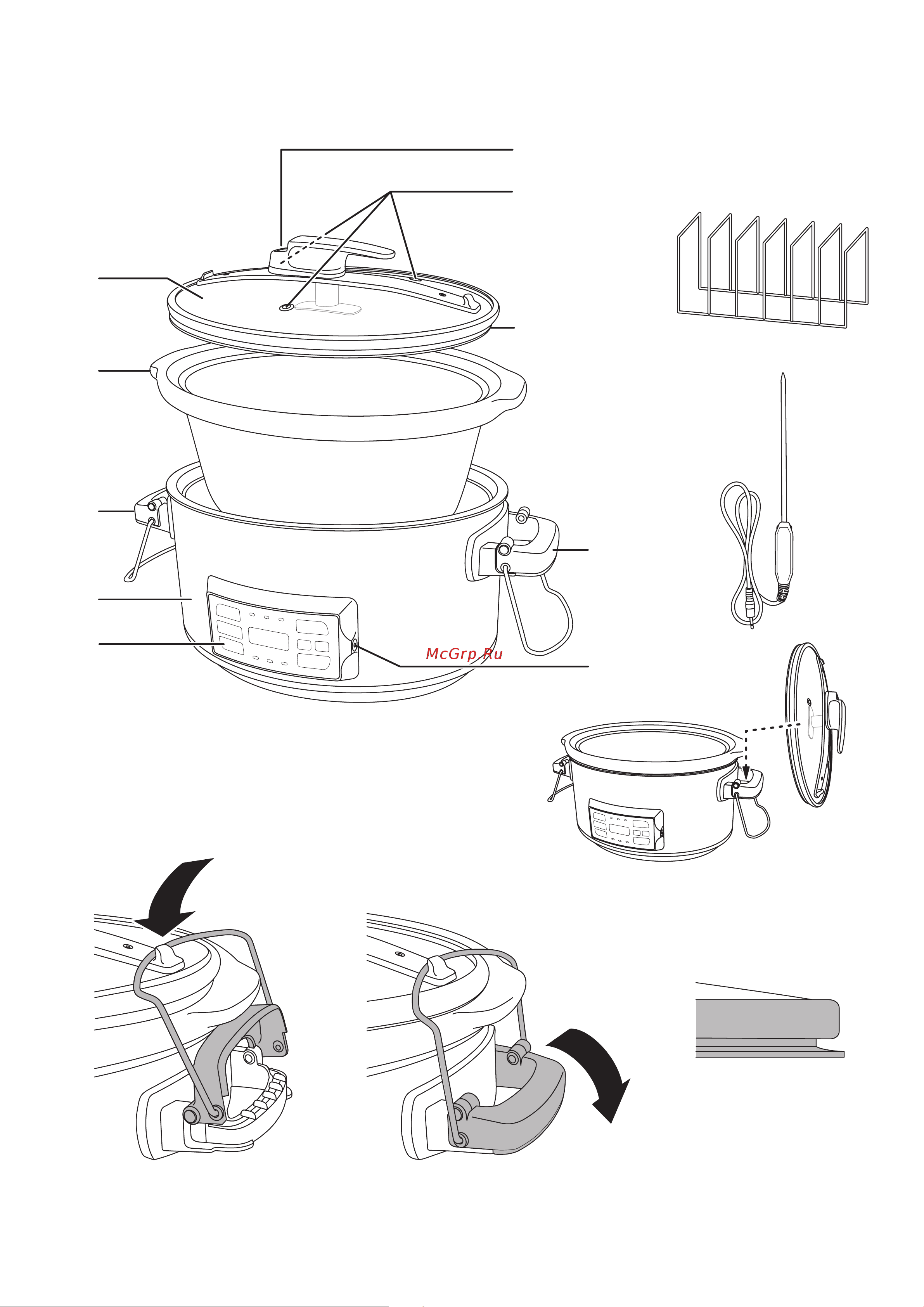 McGrp.Ru