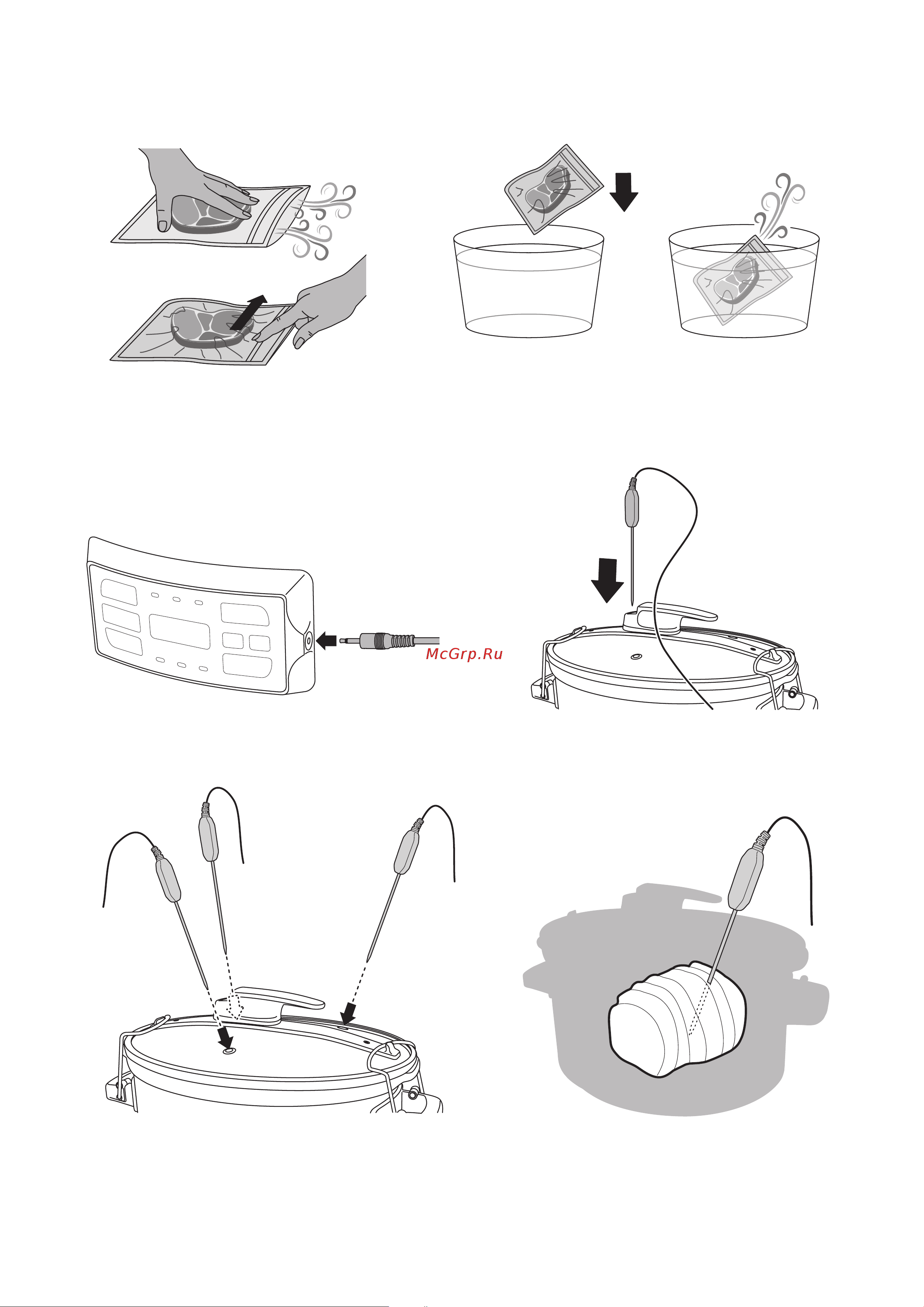 McGrp.Ru