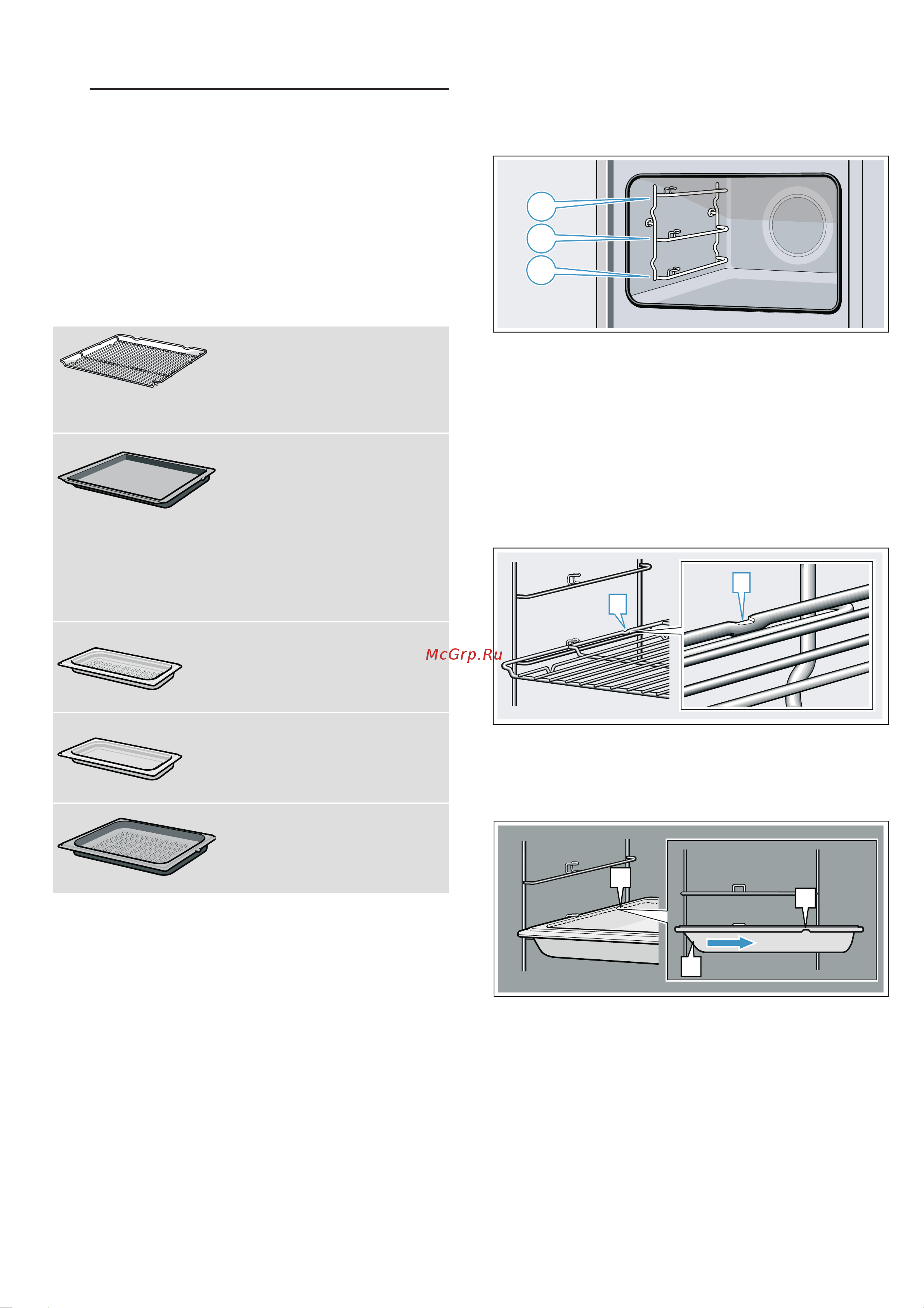 McGrp.Ru