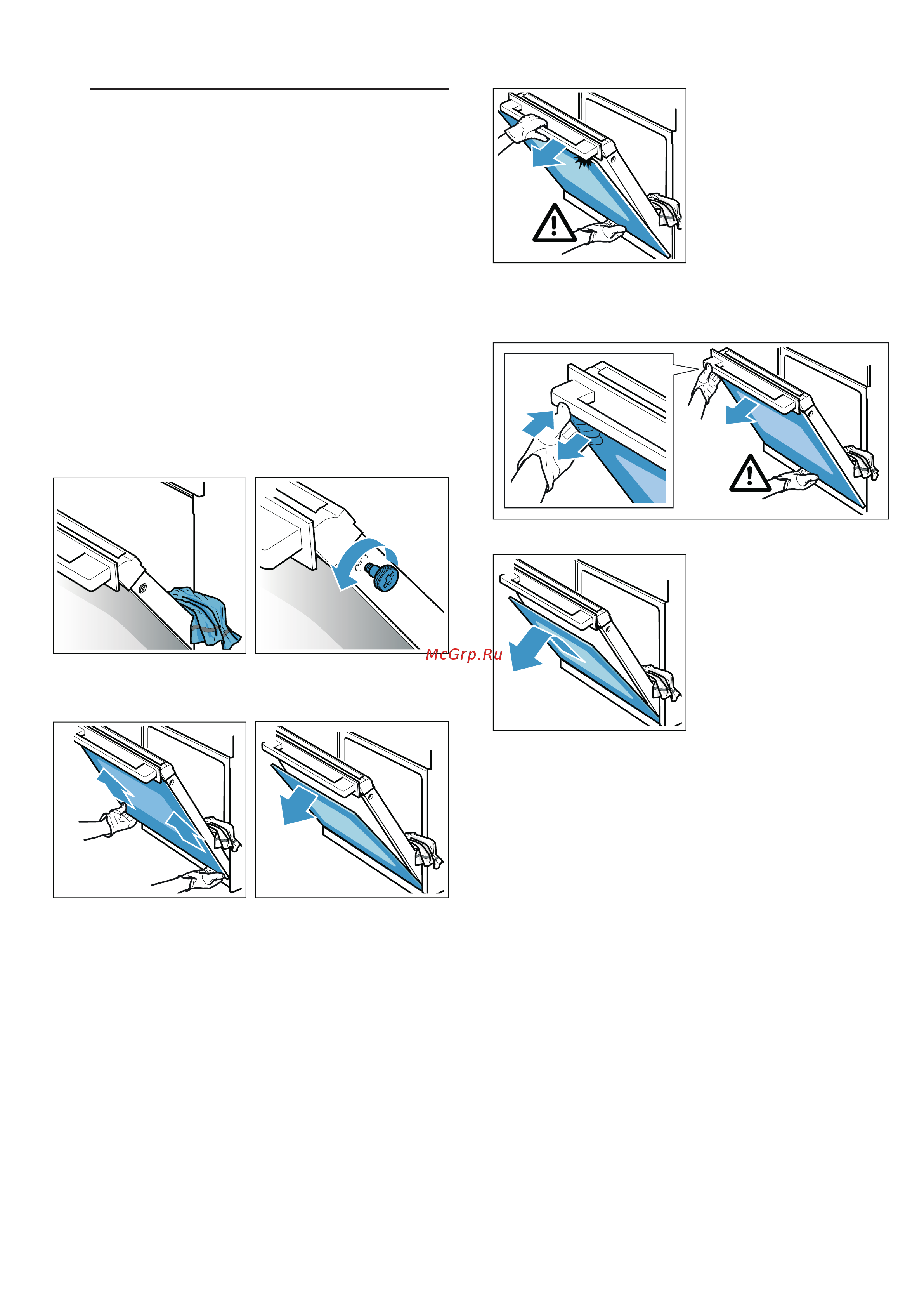 McGrp.Ru