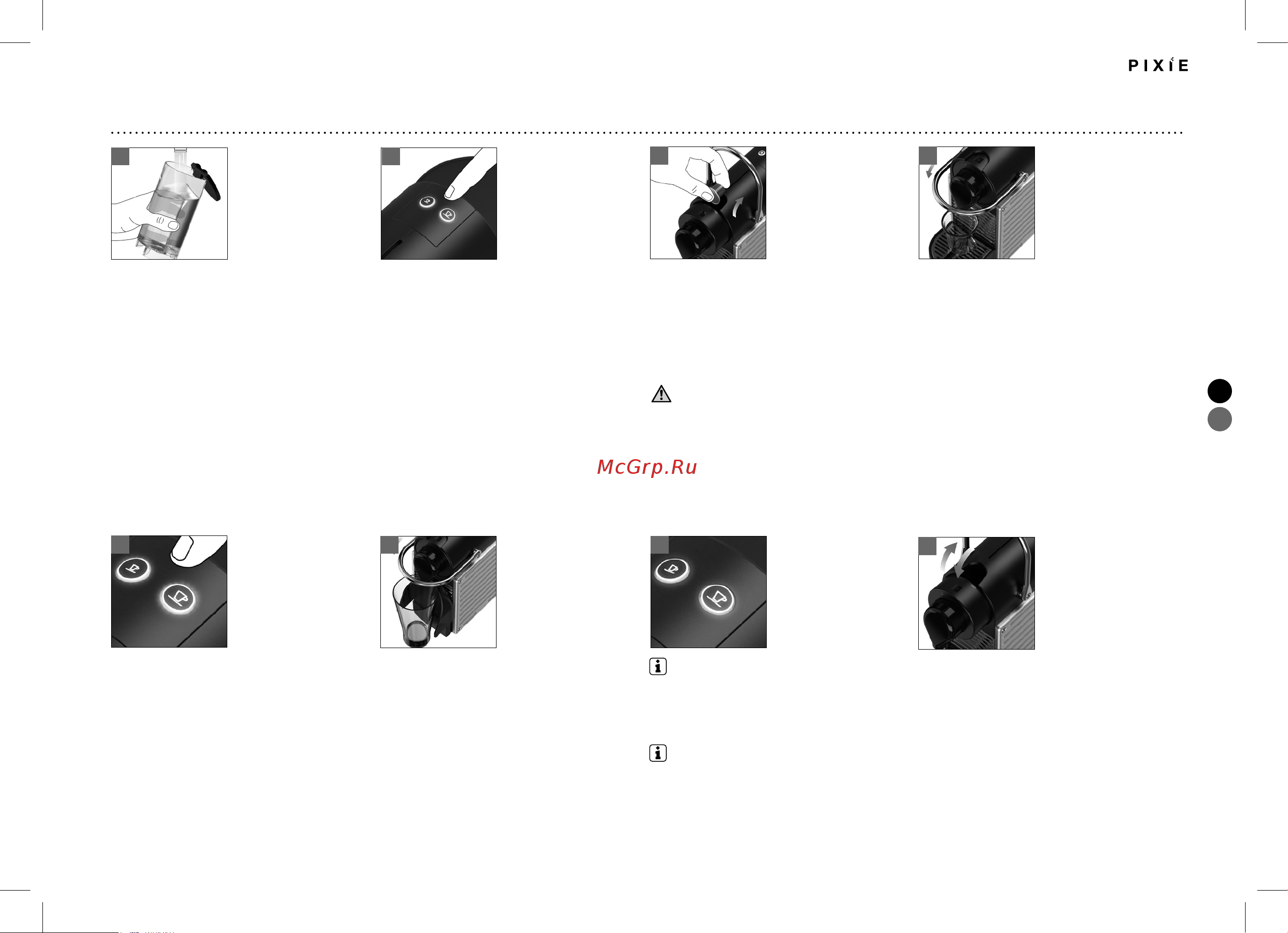 PIXIE

McGrp.Ru