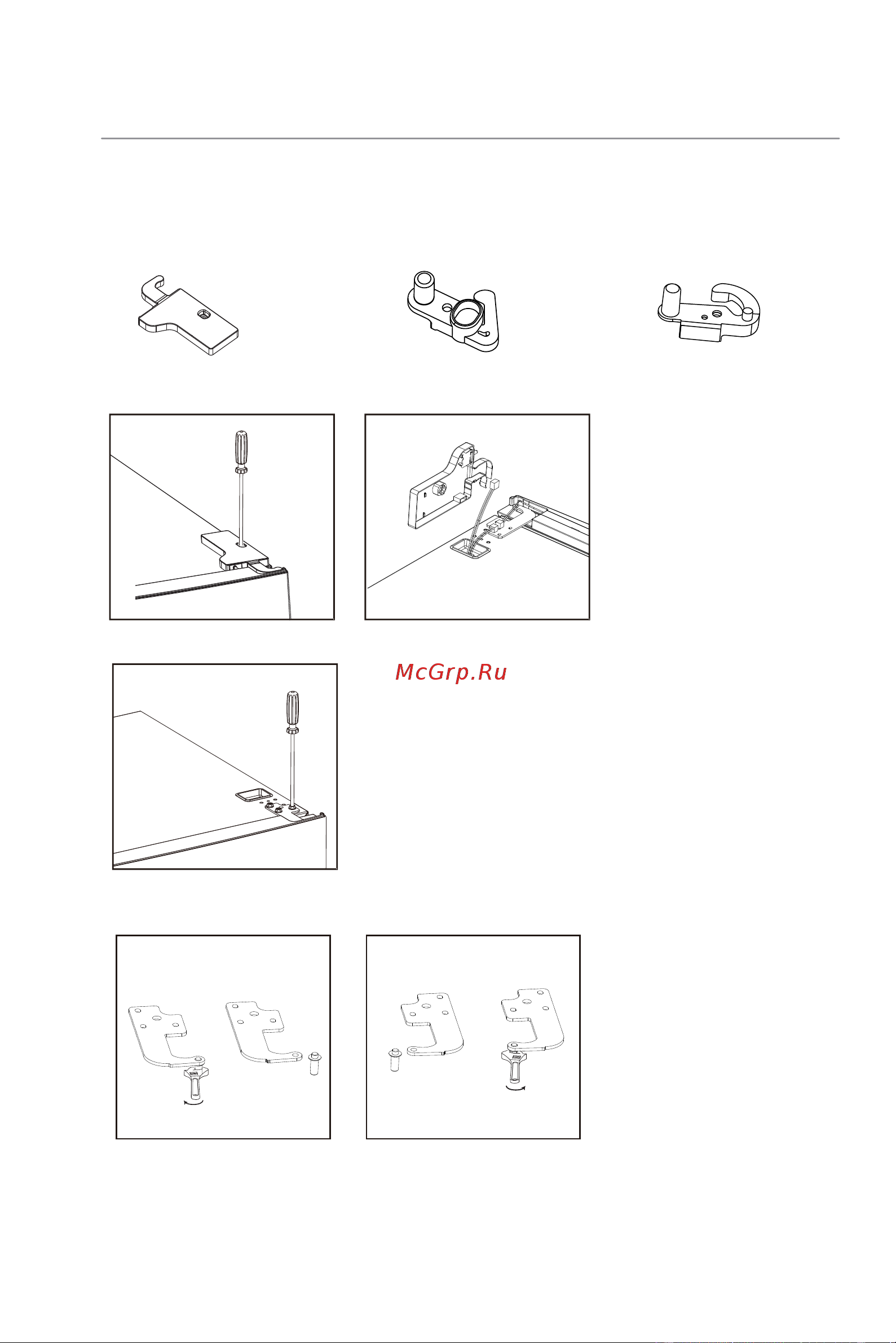 McGrp.Ru