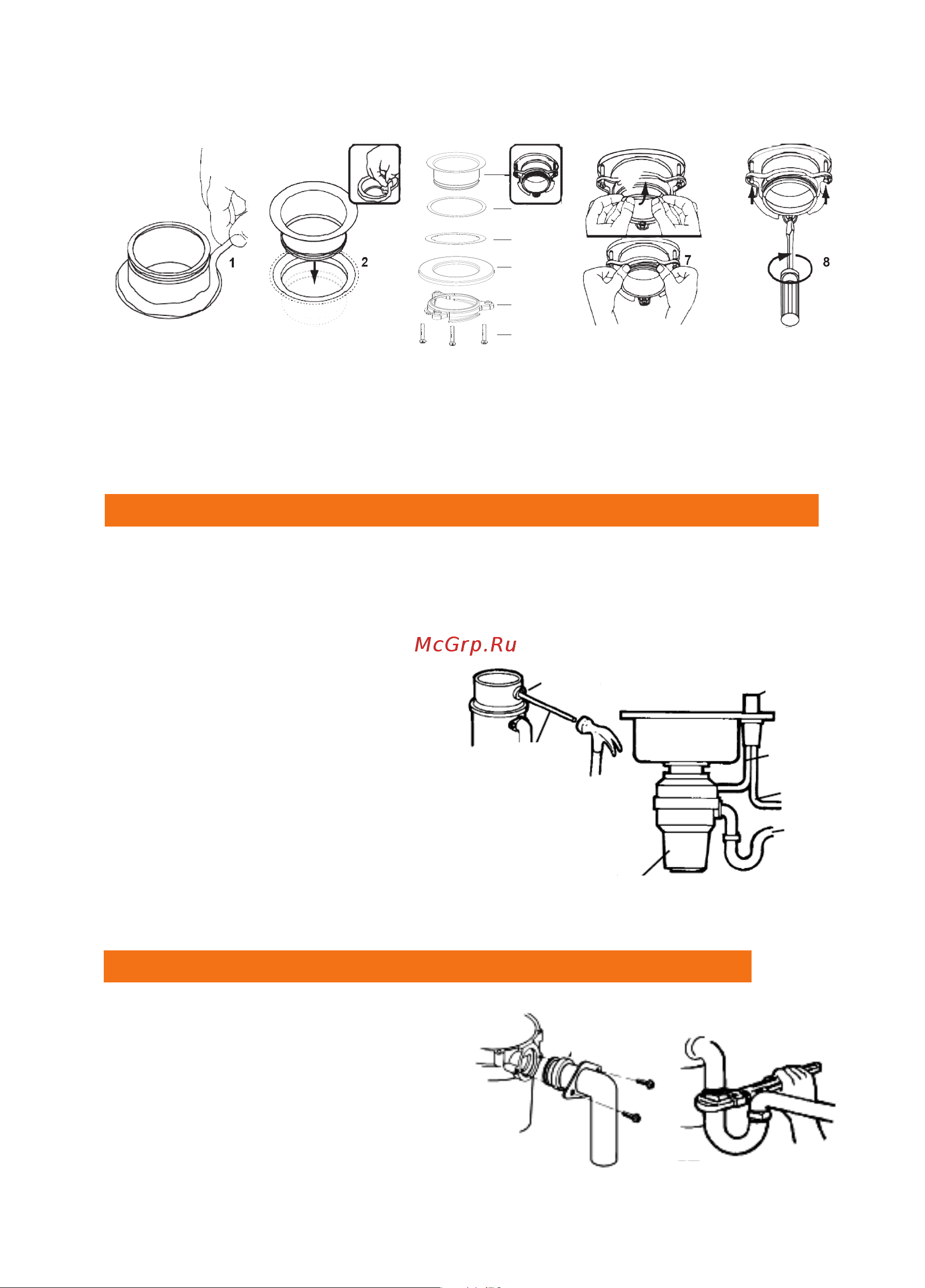 1

2

7

8

McGrp.Ru