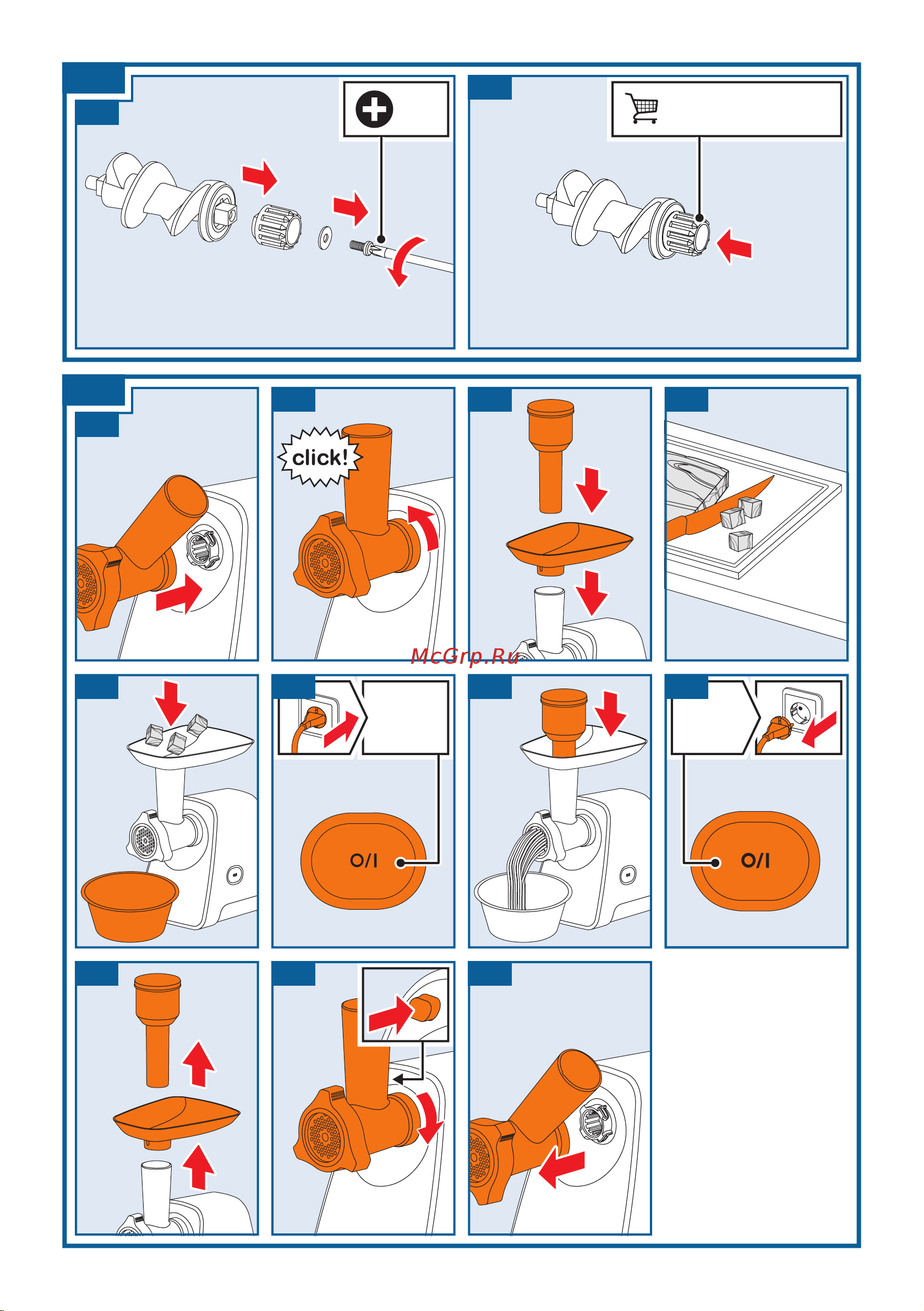 click!

McGrp.Ru

O/I

O/I