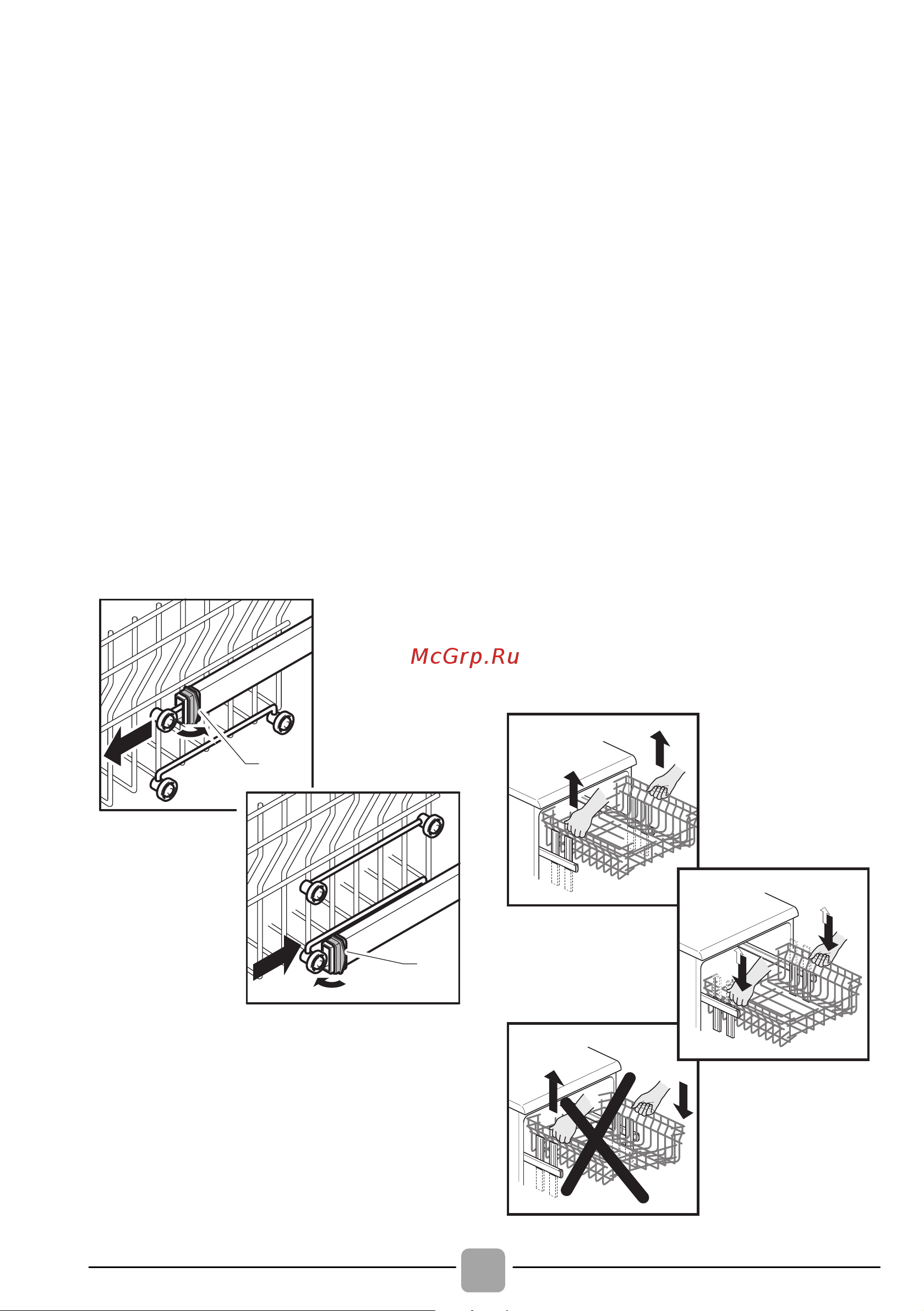 McGrp.Ru