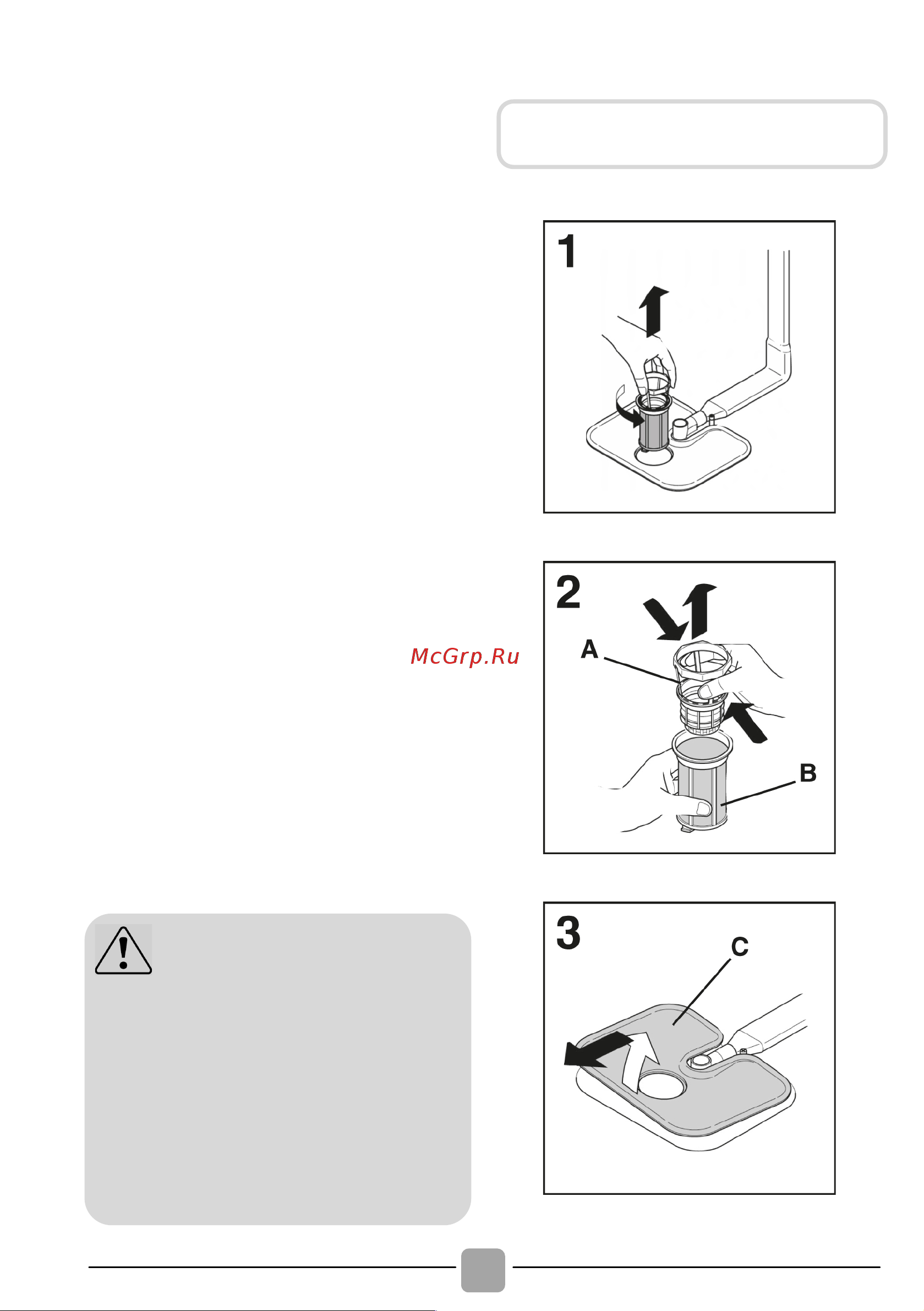 1

2

A

B

McGrp.Ru

3

C