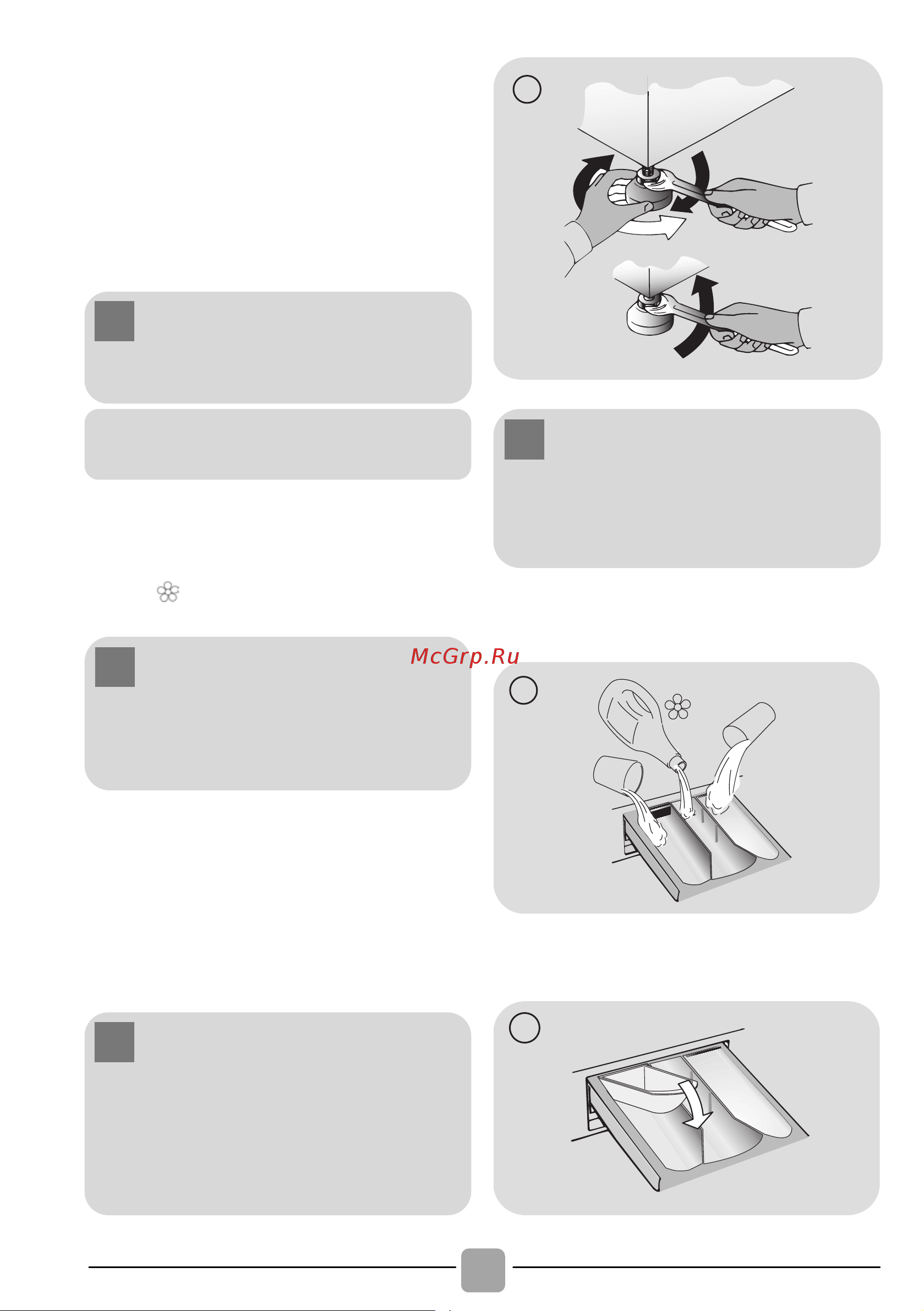 McGrp.Ru