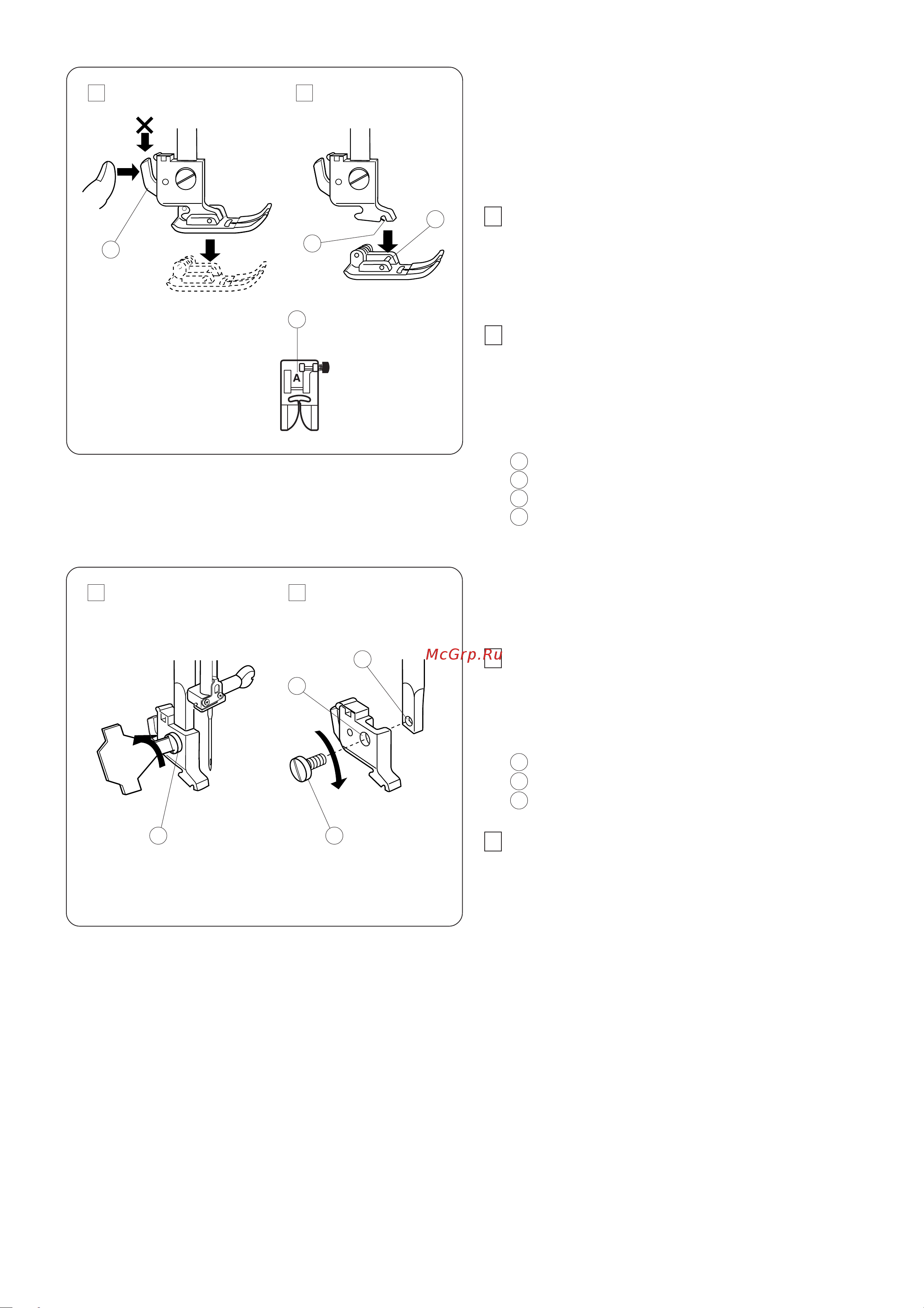 A

McGrp.Ru