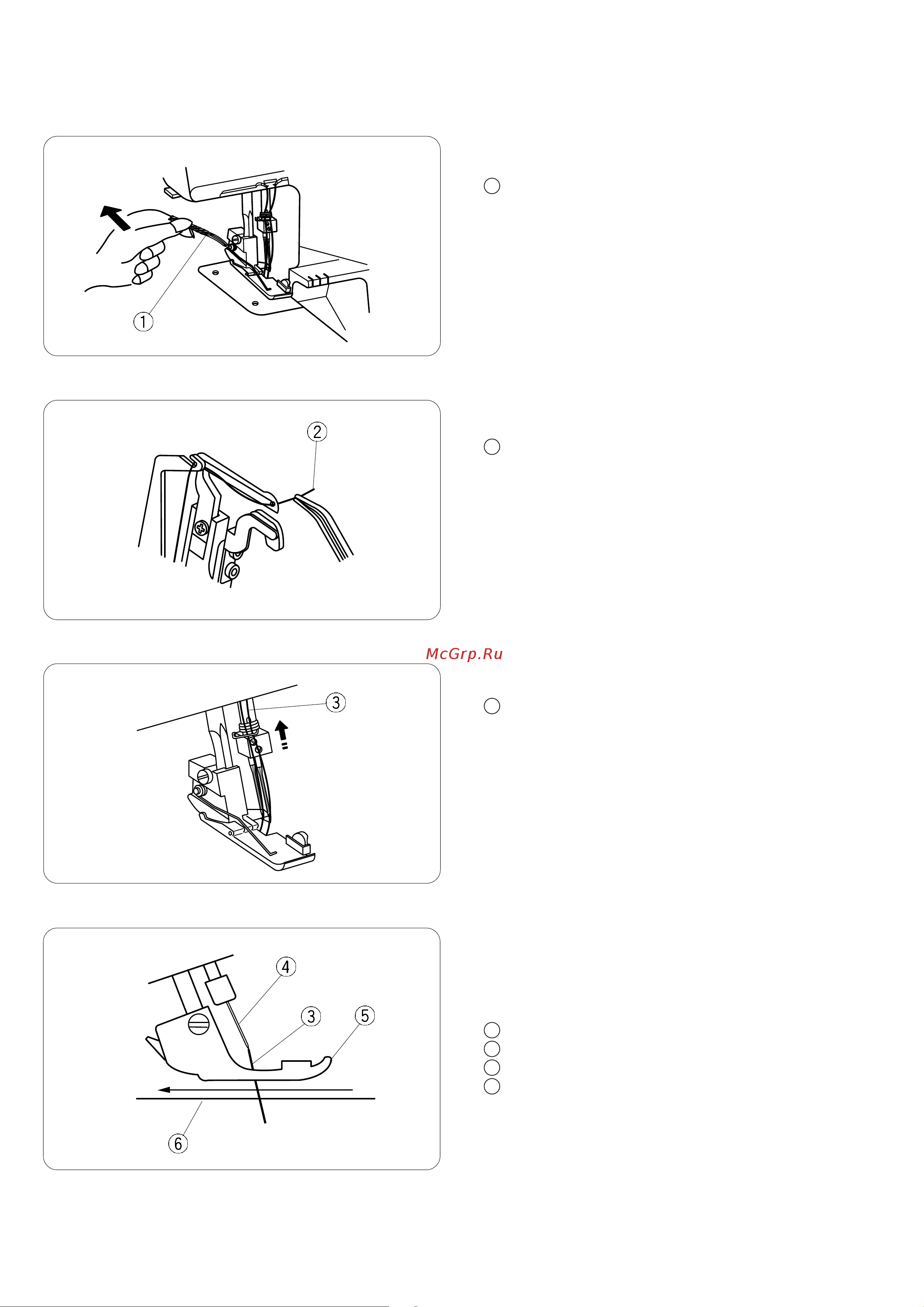 1

2

McGrp.Ru

3

4

3

5

6