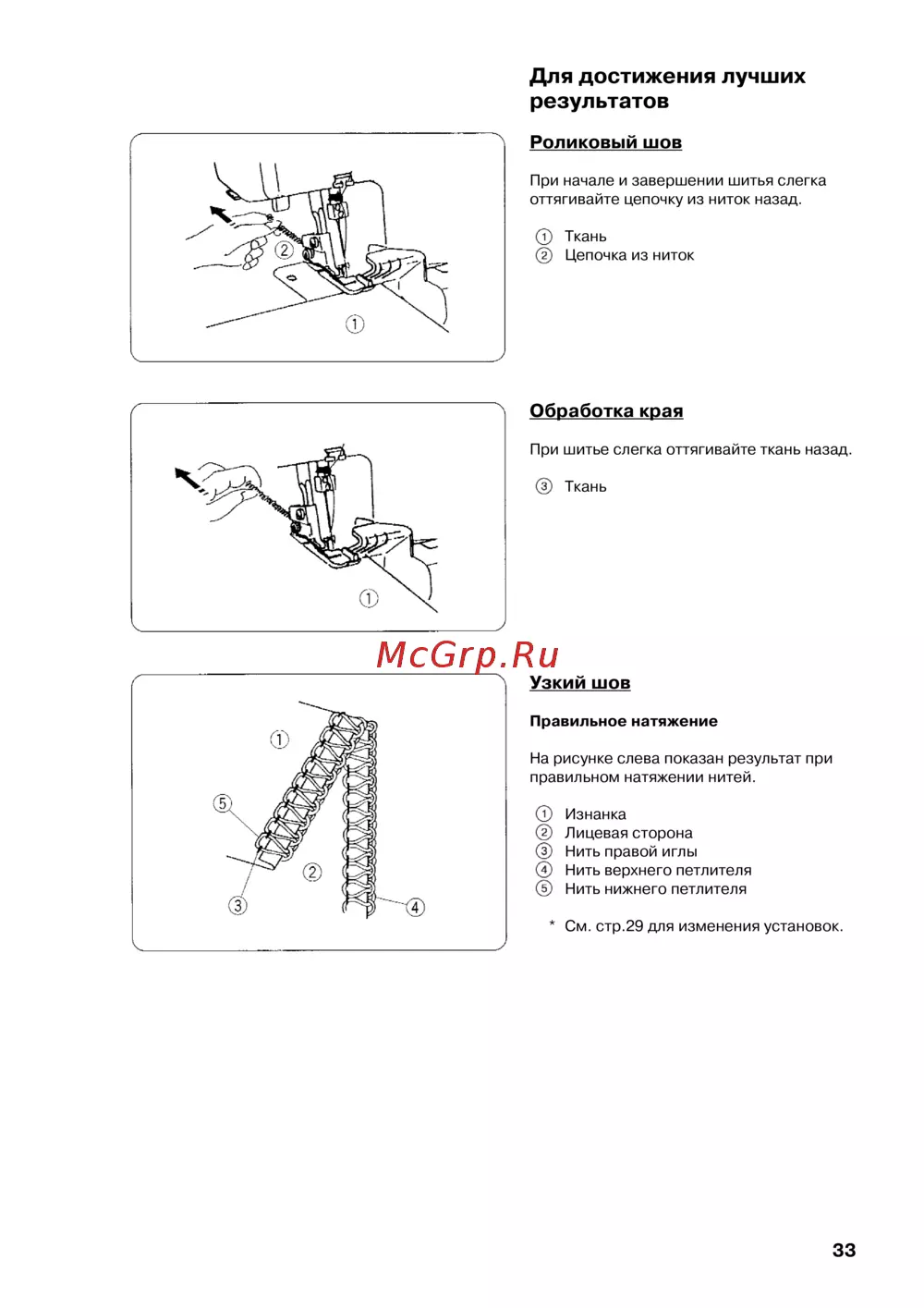 Для достижения лучших результатов

Роликовый шов

При начале и завершении шитья слегка оттягивайте цепочку из ниток назад.

① Ткань
② Цепочка из ниток

②

①

Обработка края

При шитье слегка оттягивайте ткань назад.

③ Ткань

①

McGrp.Ru

Узкий шов

Правильное натяжение

На рисунке слева показан результат при правильном натяжении нитей.

① Изнанка
② Лицевая сторона
③ Нить правой иглы
④ Нить верхнего петлителя
⑤ Нить нижнего петлителя

* См. стр.29 для изменения установок.

①
⑤
②
③
④

33