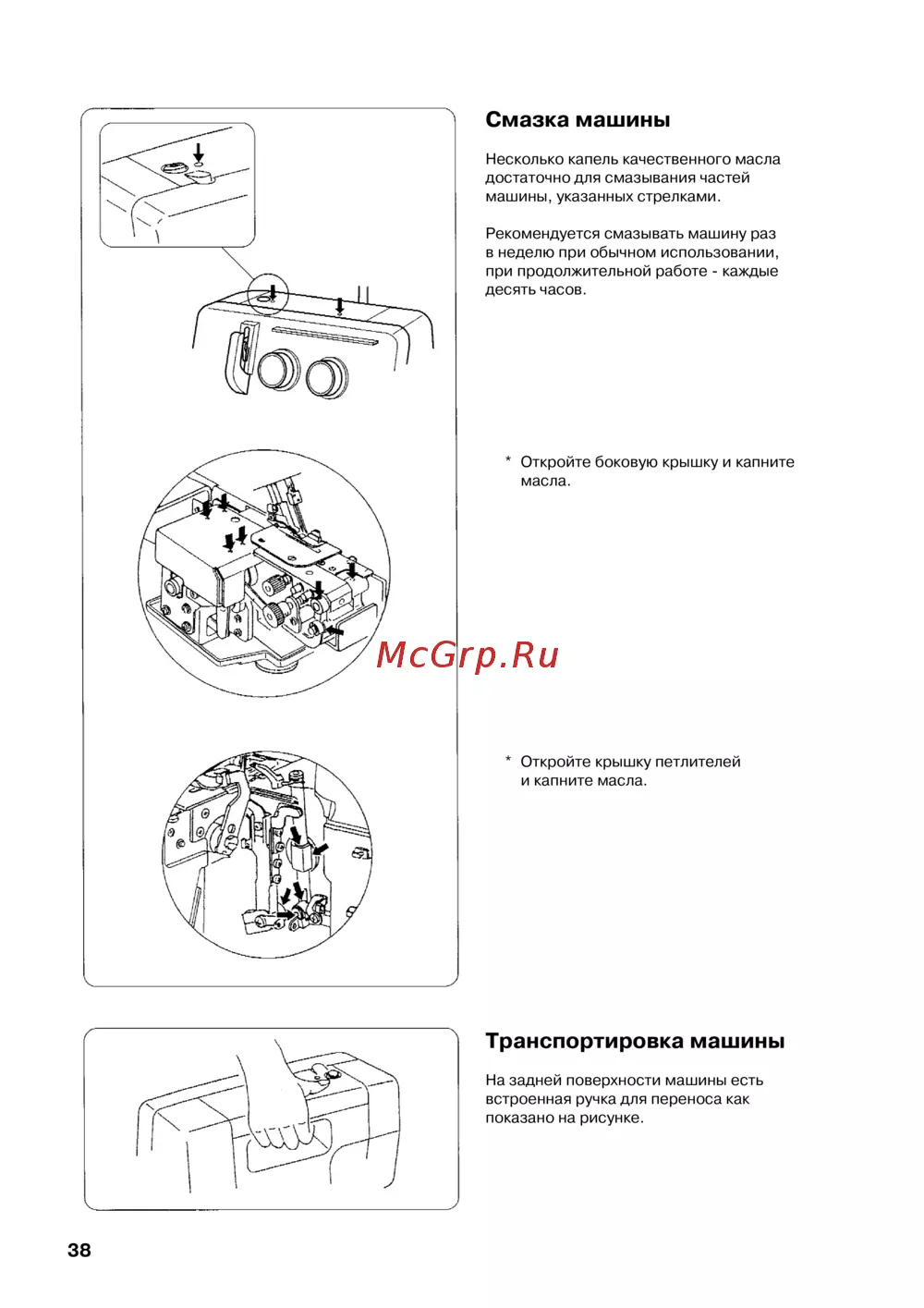 Смазка машины

Несколько капель качественного масла достаточно для смазывания частей машины, указанных стрелками.

Рекомендуется смазывать машину раз в неделю при обычном использовании, при продолжительной работе - каждые десять часов.

* Откройте боковую крышку и капните масла.

McGrp.Ru

* Откройте крышку петлителей и капните масла.

Транспортировка машины

На задней поверхности машины есть встроенная ручка для переноса как показано на рисунке.

38