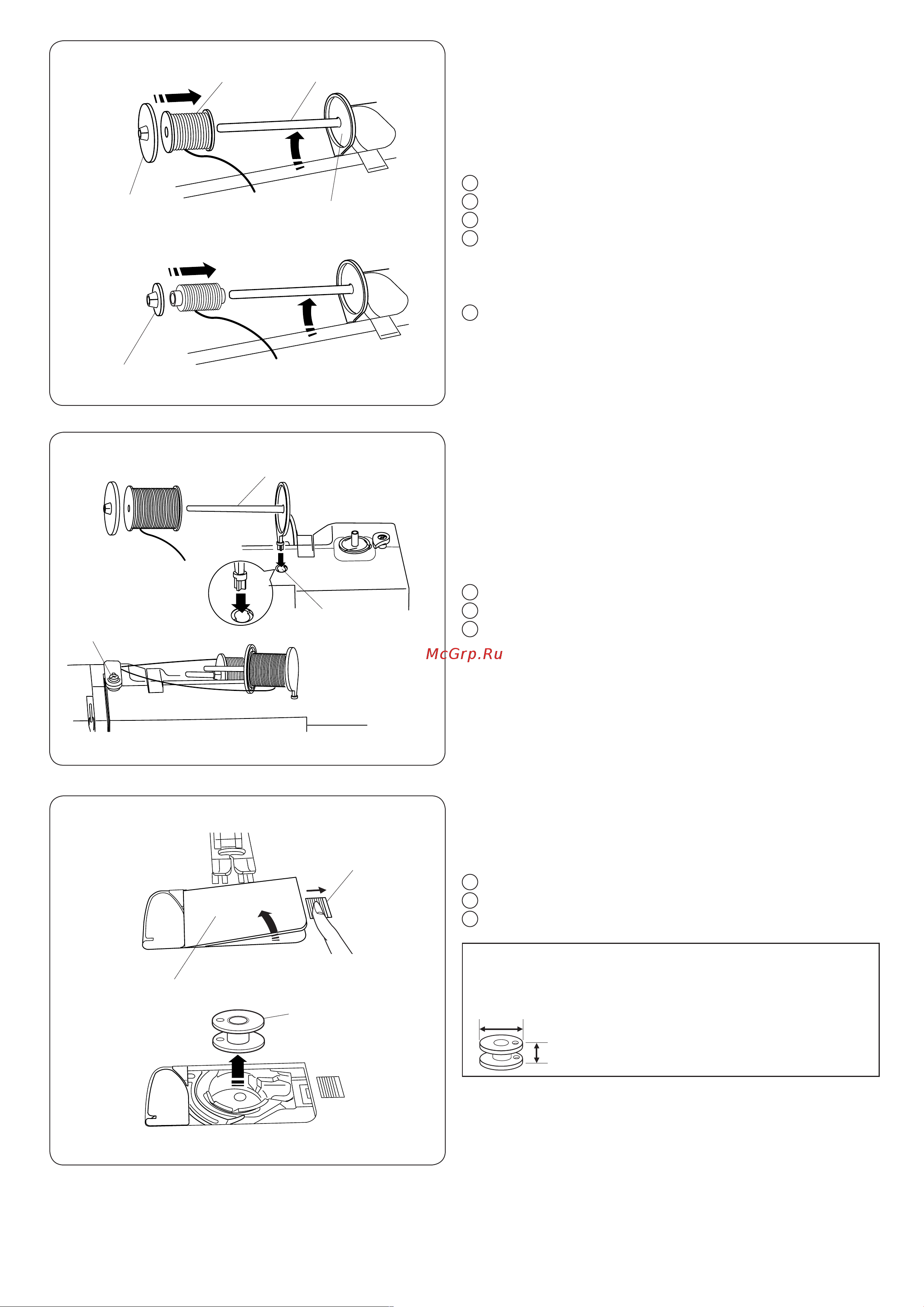 McGrp.Ru