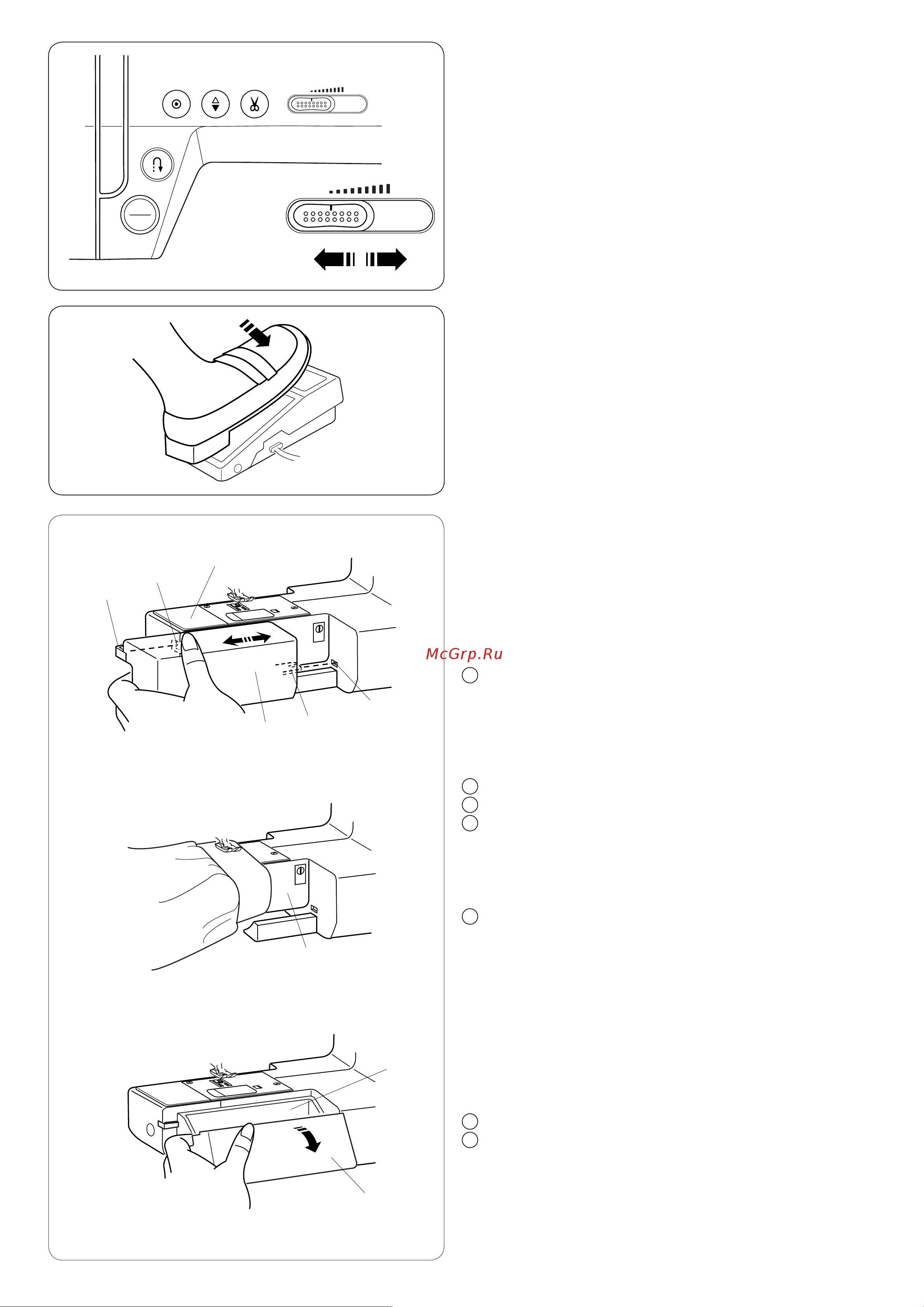 McGrp.Ru