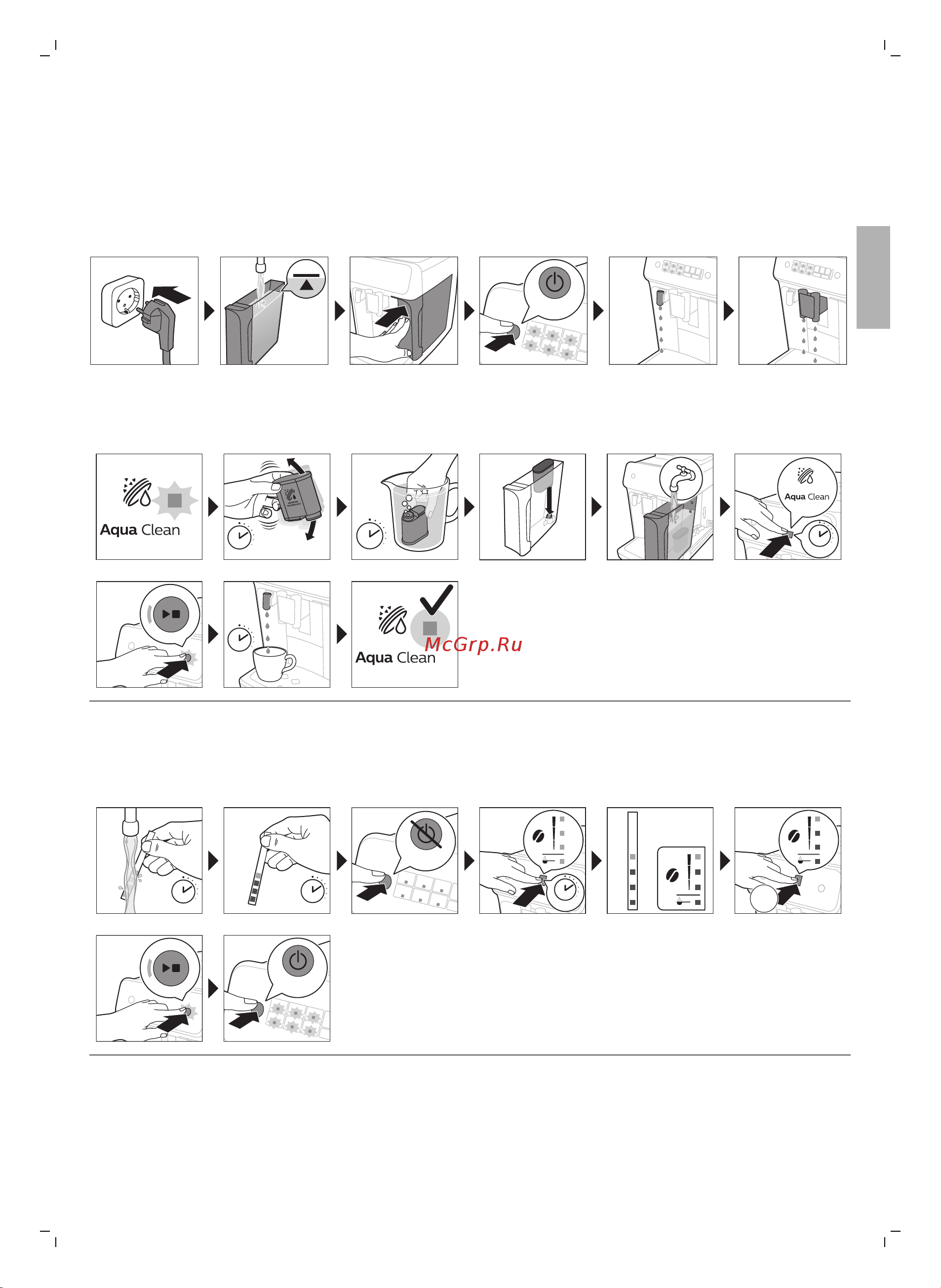 Aqua Clean

Aqua Clean

Aqua Clean

McGrp.Ru