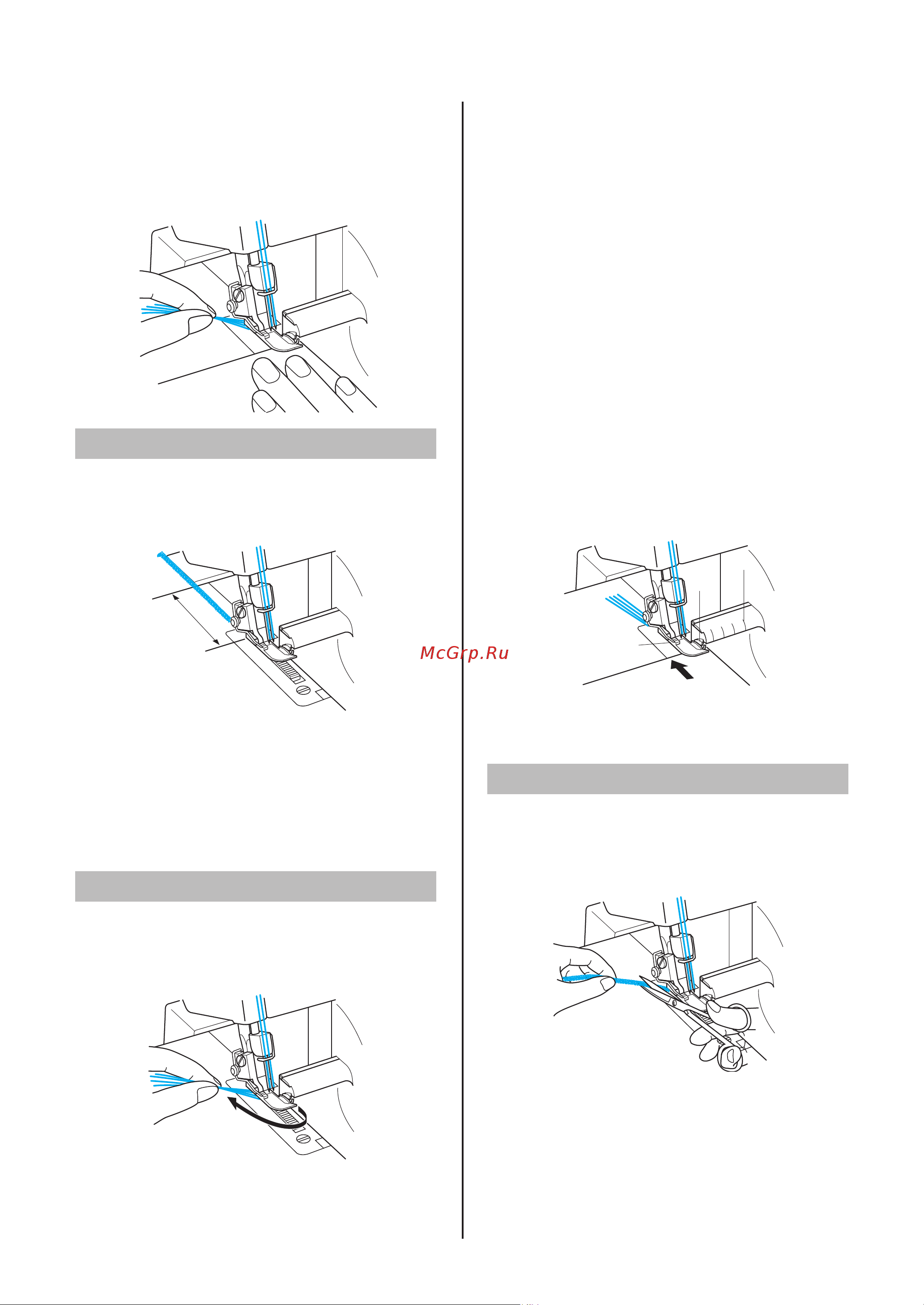 McGrp.Ru