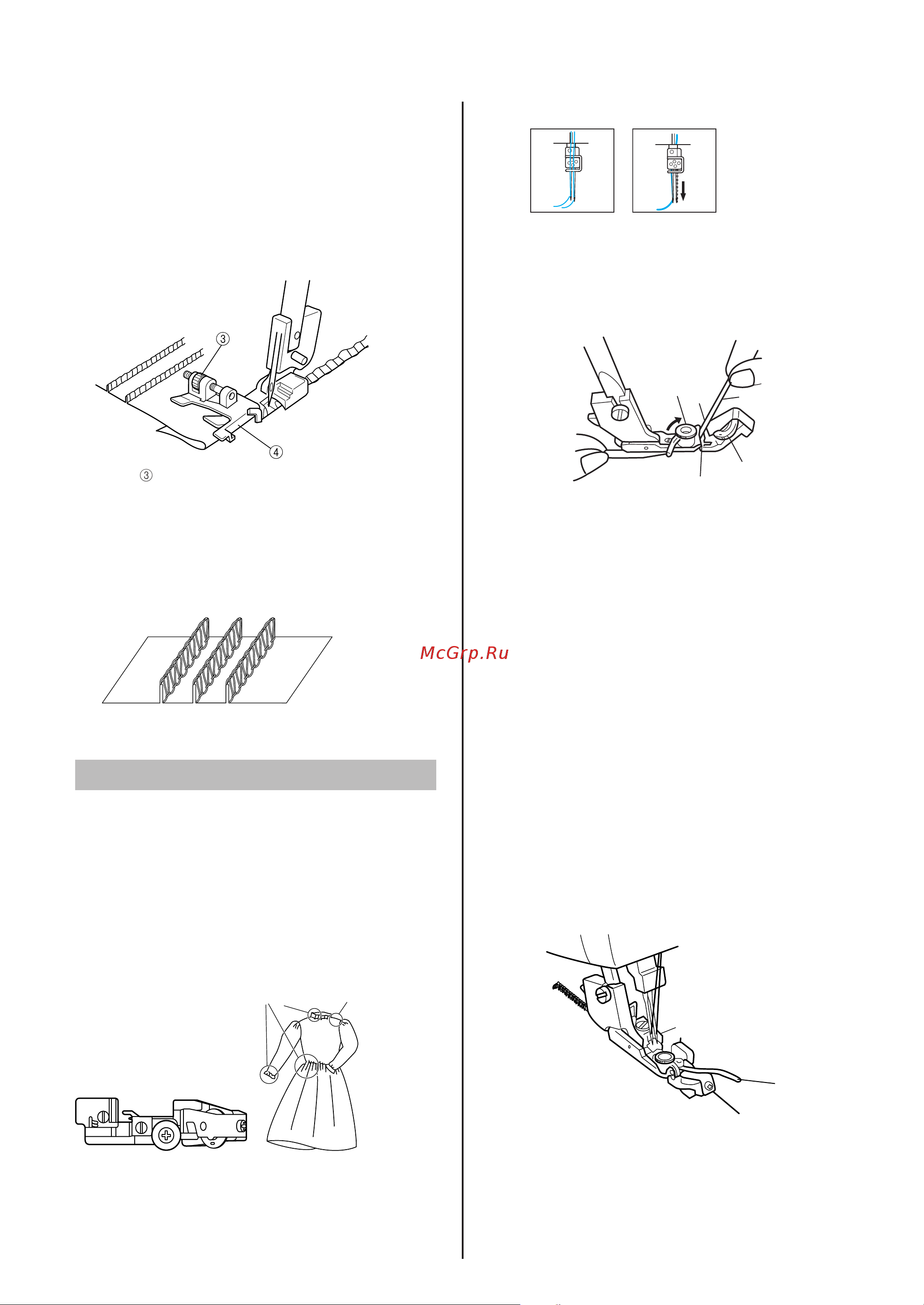 ③

④

③

McGrp.Ru