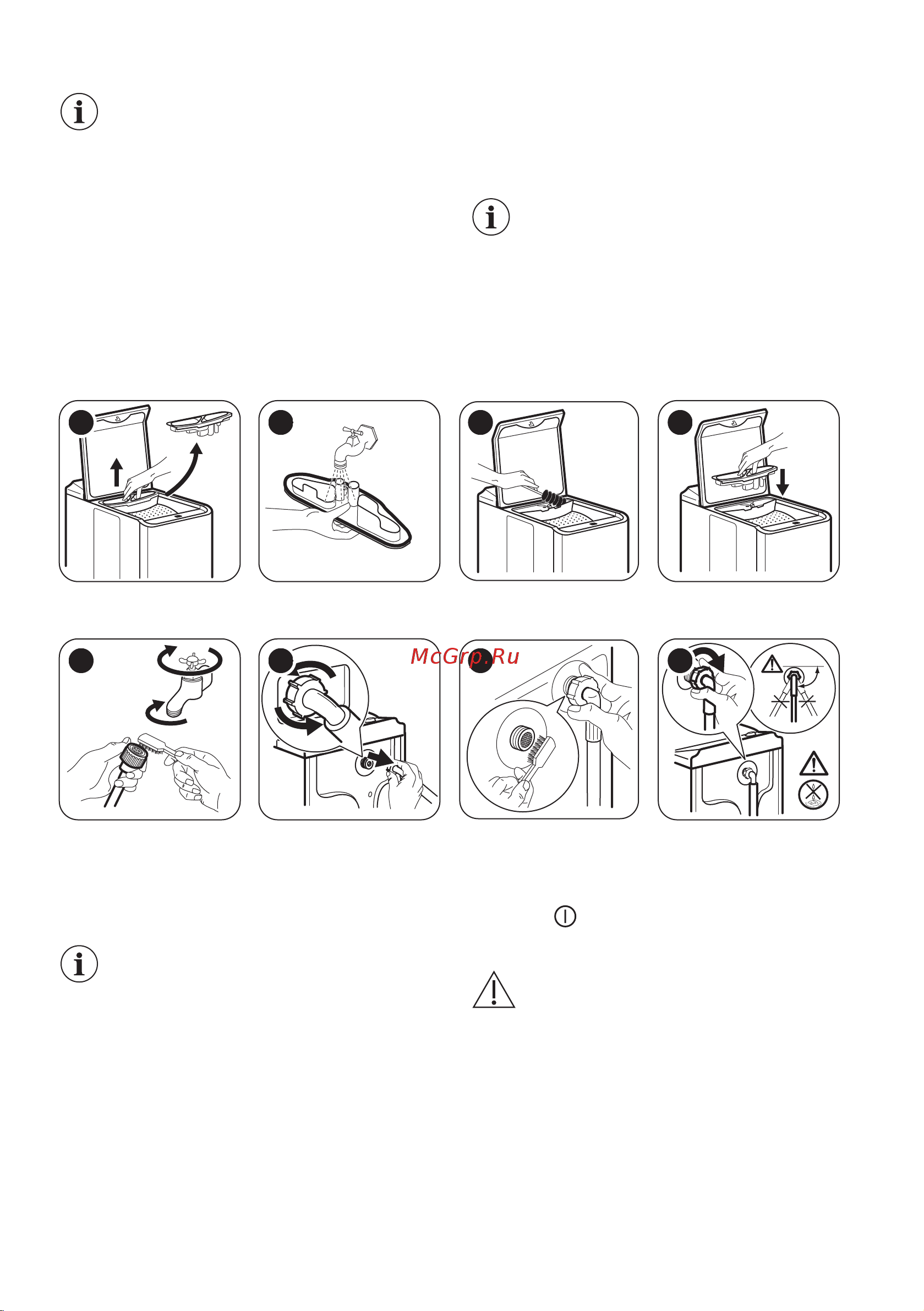 McGrp.Ru