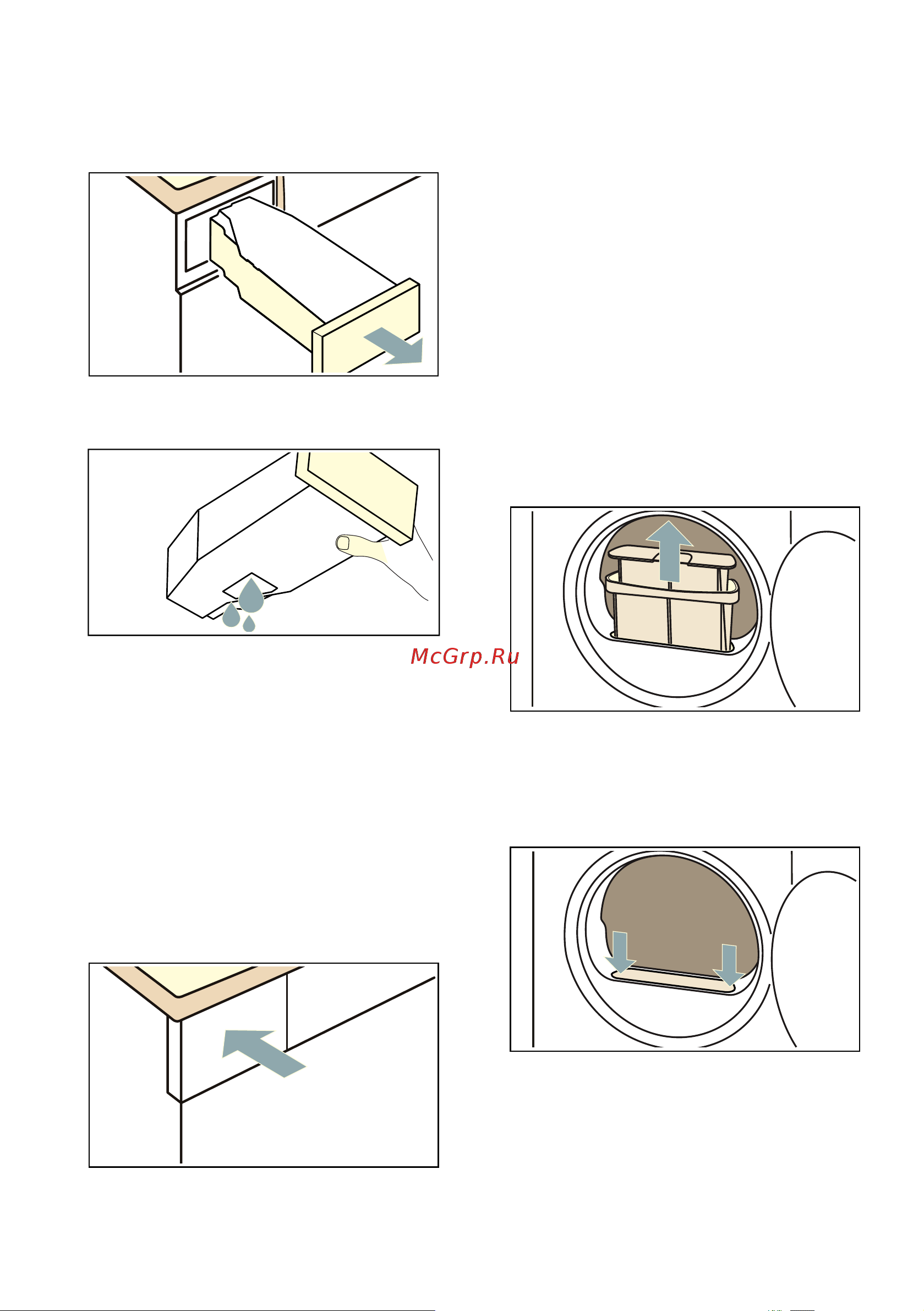 McGrp.Ru