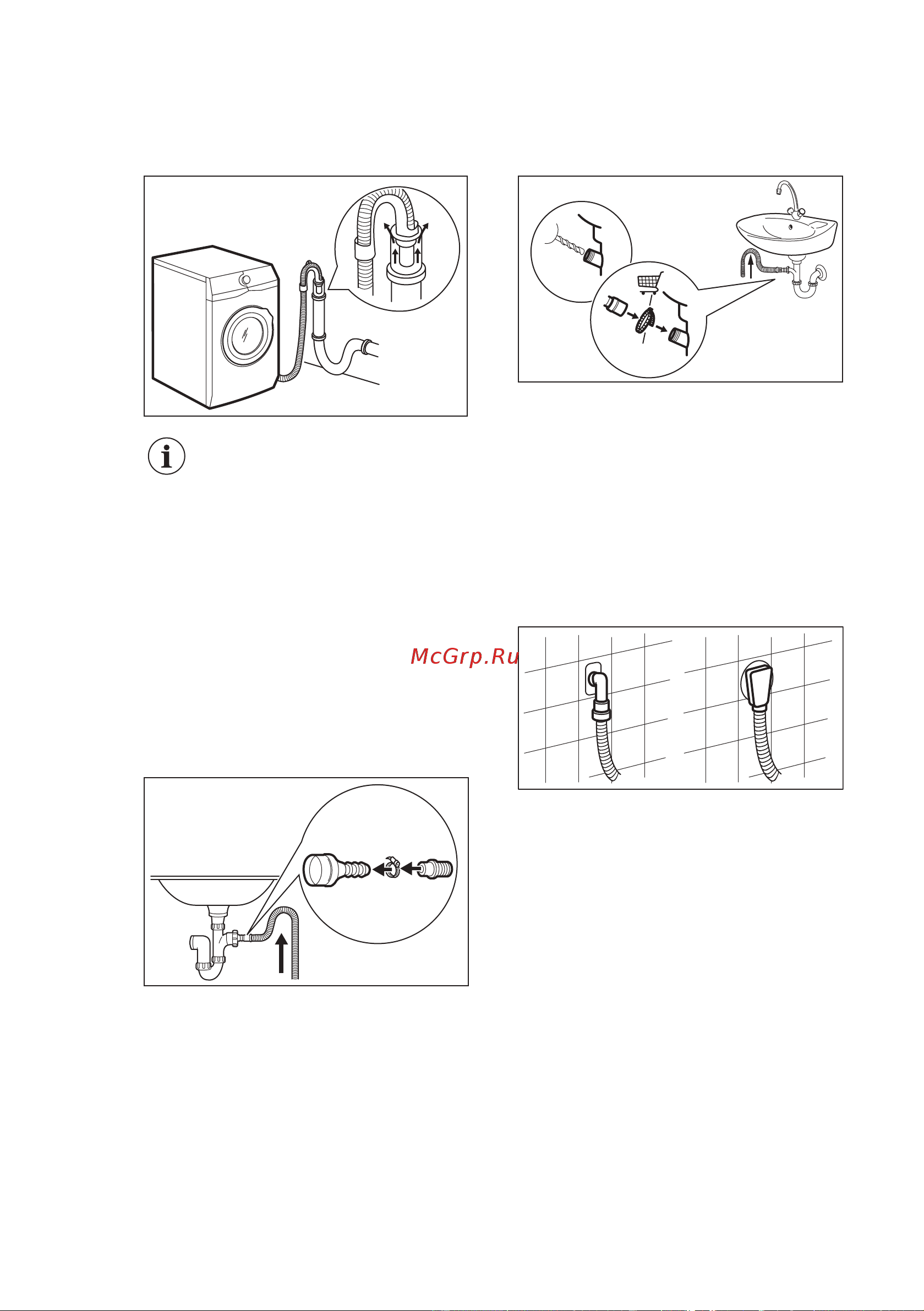 McGrp.Ru