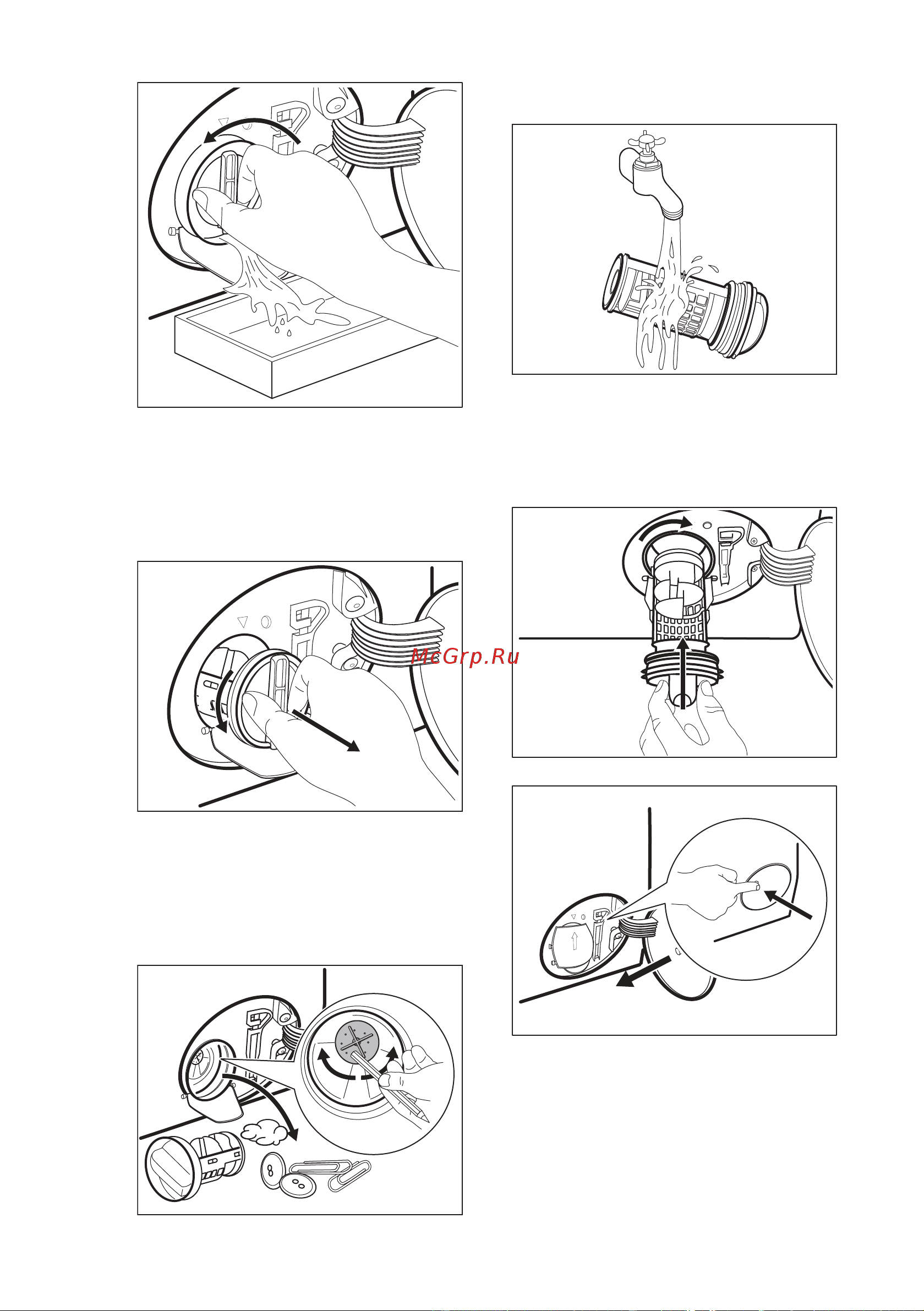 McGrp.Ru