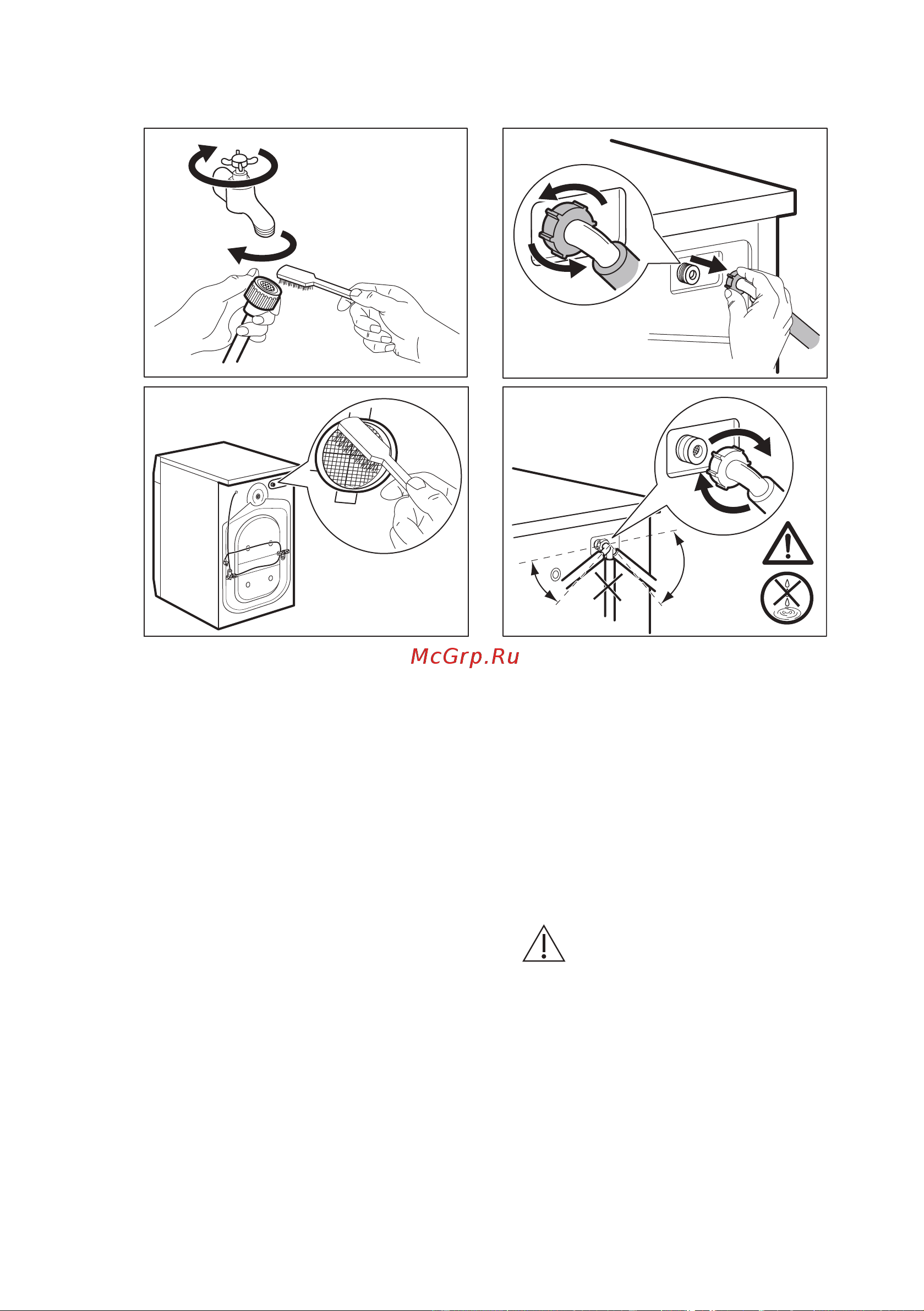 McGrp.Ru