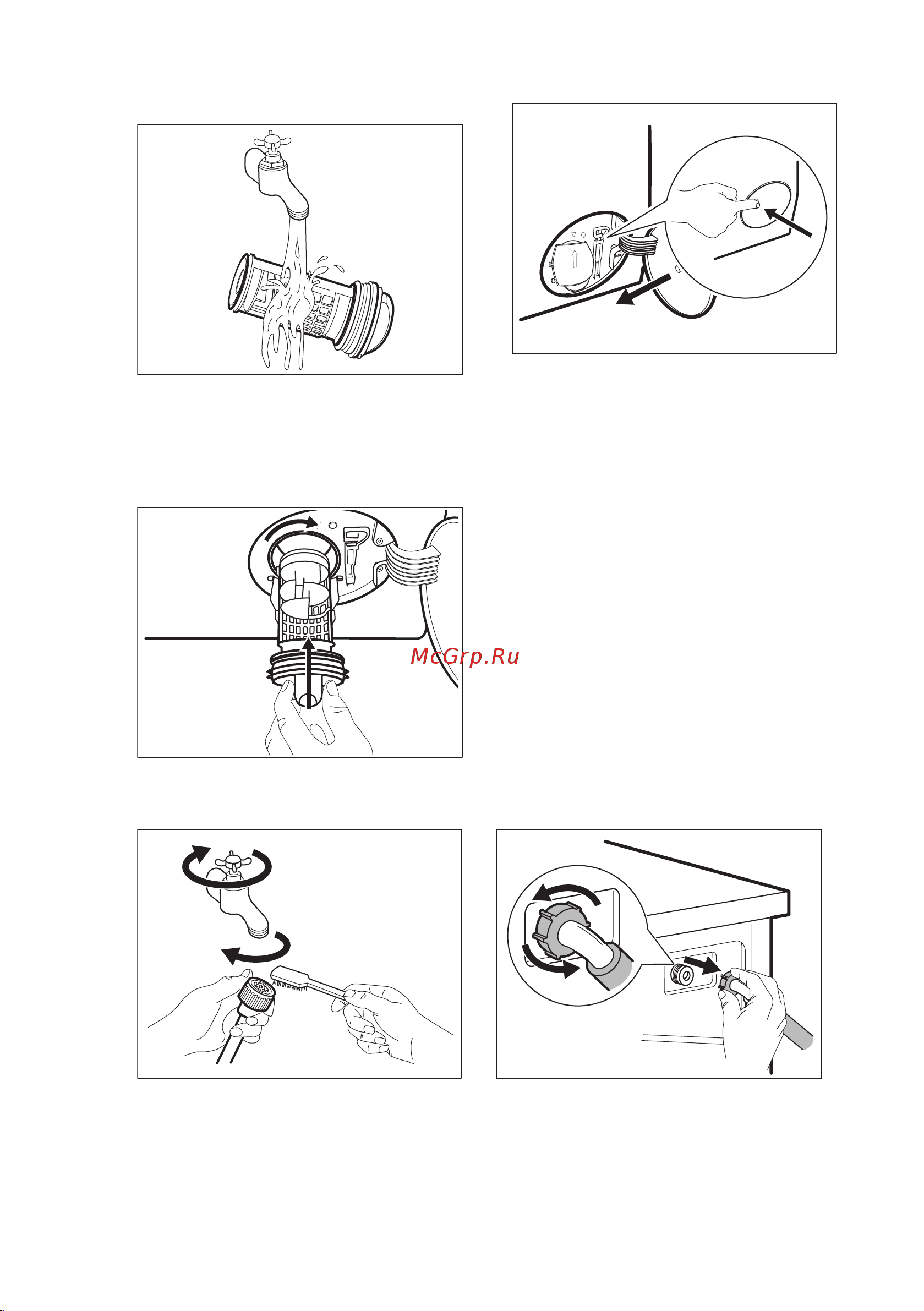 McGrp.Ru