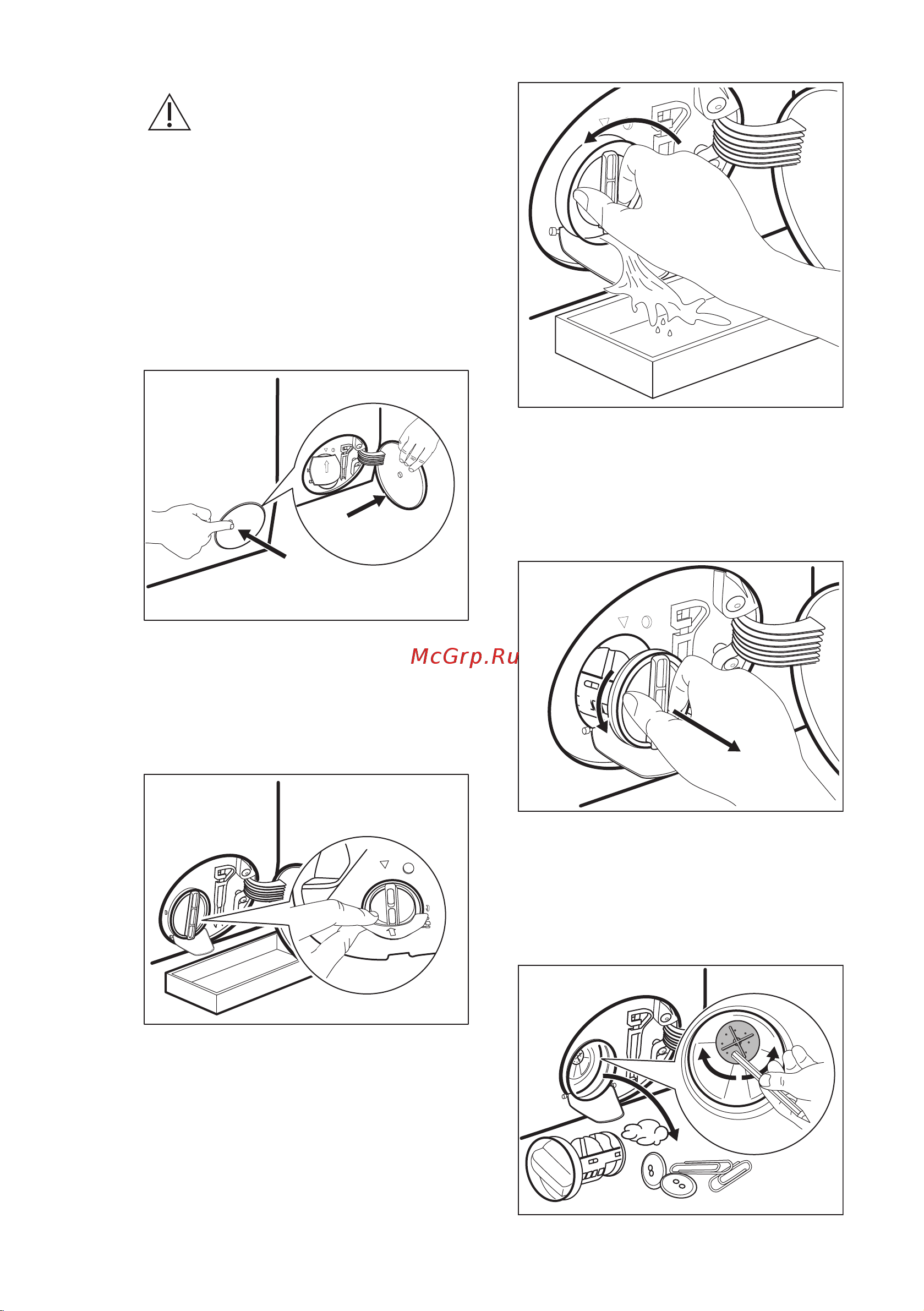 McGrp.Ru