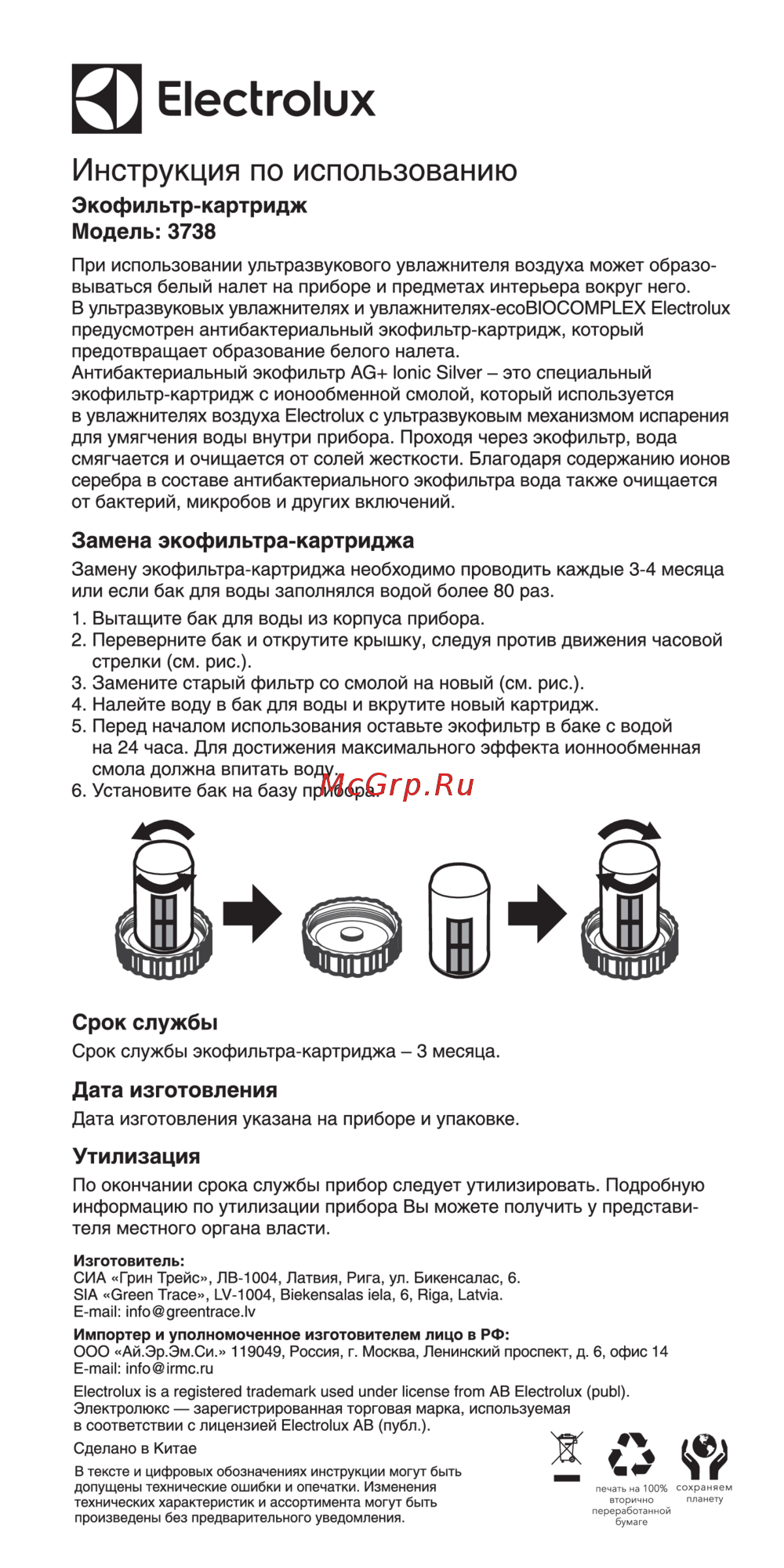 Electrolux

Инструкция по использованию

Экофильтр-картридж
Модель: 3738

При использовании ультразвукового увлажнителя воздуха может образовываться белый налет на приборе и предметах интерьера вокруг него.
В ультразвуковых увлажнителях и увлажнителях-ecoBIOCOMPLEX Electrolux предусмотрен антибактериальный экофильтр-картридж, который предотвращает образование белого налета.
Антибактериальный экофильтр AG+ Ionic Silver – это специальный экофильтр-картридж с ионообменной смолой, который используется в увлажнителях воздуха Electrolux с ультразвуковым механизмом испарения для умягчения воды внутри прибора. Проходя через экофильтр, вода смягчается и очищается от солей жесткости. Благодаря содержанию ионов серебра в составе антибактериального экофильтра вода также очищается от бактерий, микробов и других включений.

Замена экофильтра-картриджа

Замену экофильтра-картриджа необходимо проводить каждые 3-4 месяца или если бак для воды заполнялся водой более 80 раз.

1. Вытащите бак для воды из корпуса прибора.
2. Переверните бак и открутите крышку, следуя против движения часовой стрелки (см. рис.).
3. Замените старый фильтр со смолой на новый (см. рис.).
4. Налейте воду в бак для воды и вкрутите новый картридж.
5. Перед началом использования оставьте экофильтр в баке с водой на 24 часа. Для достижения максимального эффекта ионнообменная смола должна впитать воду.
6. Установите бак на базу прибора.

McGrp.Ru

Срок службы

Срок службы экофильтра-картриджа – 3 месяца.

Дата изготовления

Дата изготовления указана на приборе и упаковке.

Утилизация

По окончании срока службы прибор следует утилизировать. Подробную информацию по утилизации прибора Вы можете получить у представителя местного органа власти.

Изготовитель:
СИА «Грин Трейс», ЛВ-1004, Латвия, Рига, ул. Бикенсалас, 6.
SIA «Green Trace», LV-1004, Biekensalas iela, 6, Riga, Latvia.
E-mail: info@greentrace.lv

Импортер и уполномоченное изготовителем лицо в РФ:
ООО «Ай.Эр.Эм.Си.» 119049, Россия, г. Москва, Ленинский проспект, д. 6, офис 14
E-mail: info@irmc.ru

Electrolux is a registered trademark used under license from AB Electrolux (publ).
Электролюкс — зарегистрированная торговая марка, используемая в соответствии с лицензией Electrolux AB (публ.).

Сделано в Китае

В тексте и цифровых обозначениях инструкции могут быть допущены технические ошибки и опечатки. Изменения технических характеристик и ассортимента могут быть произведены без предварительного уведомления.

печать на 100% вторично переработанной бумаге

сохраняем планету