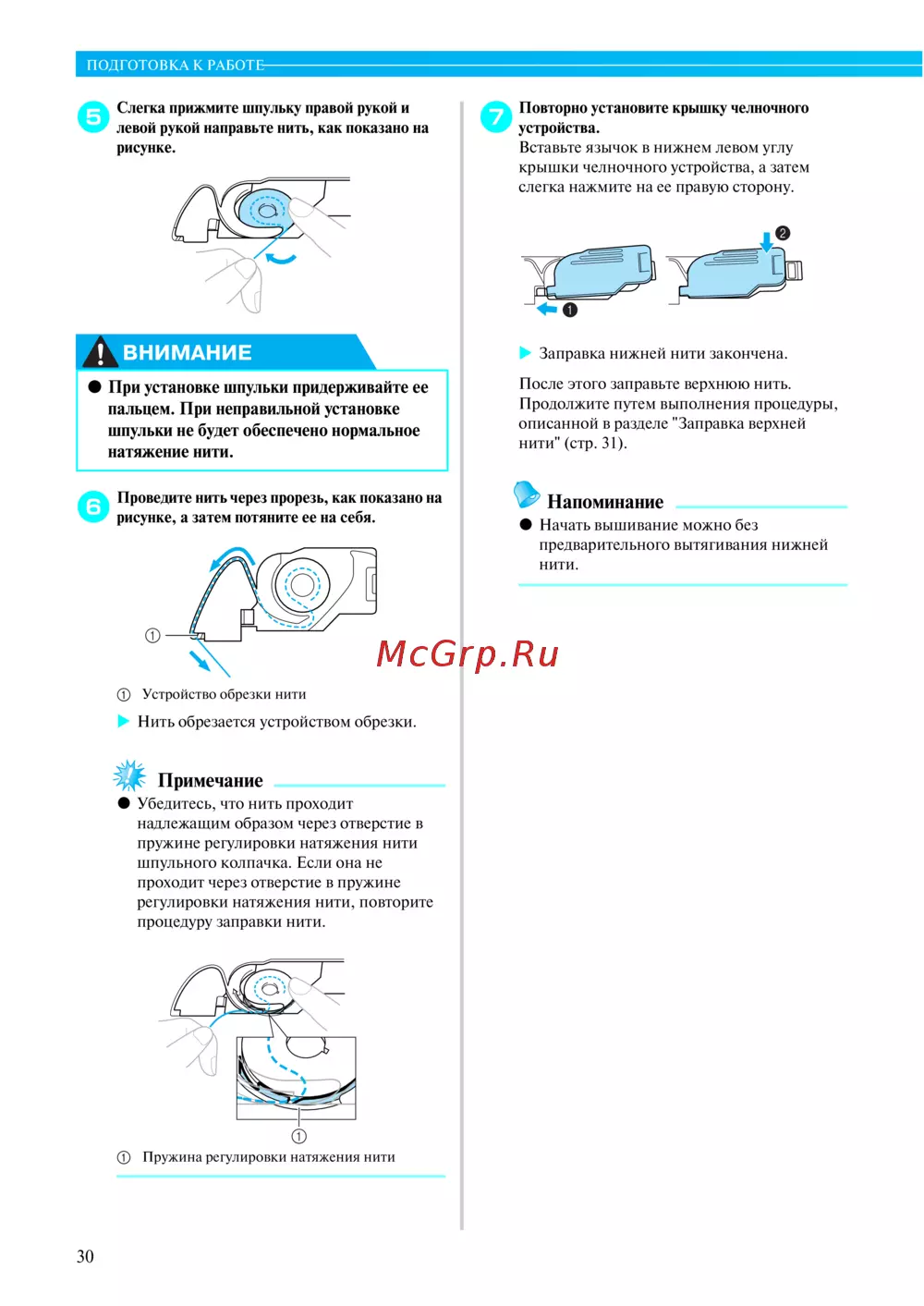 ПОДГОТОВКА К РАБОТЕ

5 Слегка прижмите шпульку правой рукой и левой рукой направьте нить, как показано на рисунке.

ВНИМАНИЕ

● При установке шпульки придерживайте ее пальцем. При неправильной установке шпульки не будет обеспечено нормальное натяжение нити.

6 Проведите нить через прорезь, как показано на рисунке, а затем потяните ее на себя.

①

① Устройство обрезки нити

▶ Нить обрезается устройством обрезки.

Примечание

● Убедитесь, что нить проходит надлежащим образом через отверстие в пружине регулировки натяжения нити шпульного колпачка. Если она не проходит через отверстие в пружине регулировки натяжения нити, повторите процедуру заправки нити.

①

① Пружина регулировки натяжения нити

7 Повторно установите крышку челночного устройства.
Вставьте язычок в нижнем левом углу крышки челночного устройства, а затем слегка нажмите на ее правую сторону.

❷

❶

▶ Заправка нижней нити закончена.

После этого заправьте верхнюю нить. Продолжите путем выполнения процедуры, описанной в разделе "Заправка верхней нити" (стр. 31).

Напоминание

● Начать вышивание можно без предварительного вытягивания нижней нити.

McGrp.Ru

30