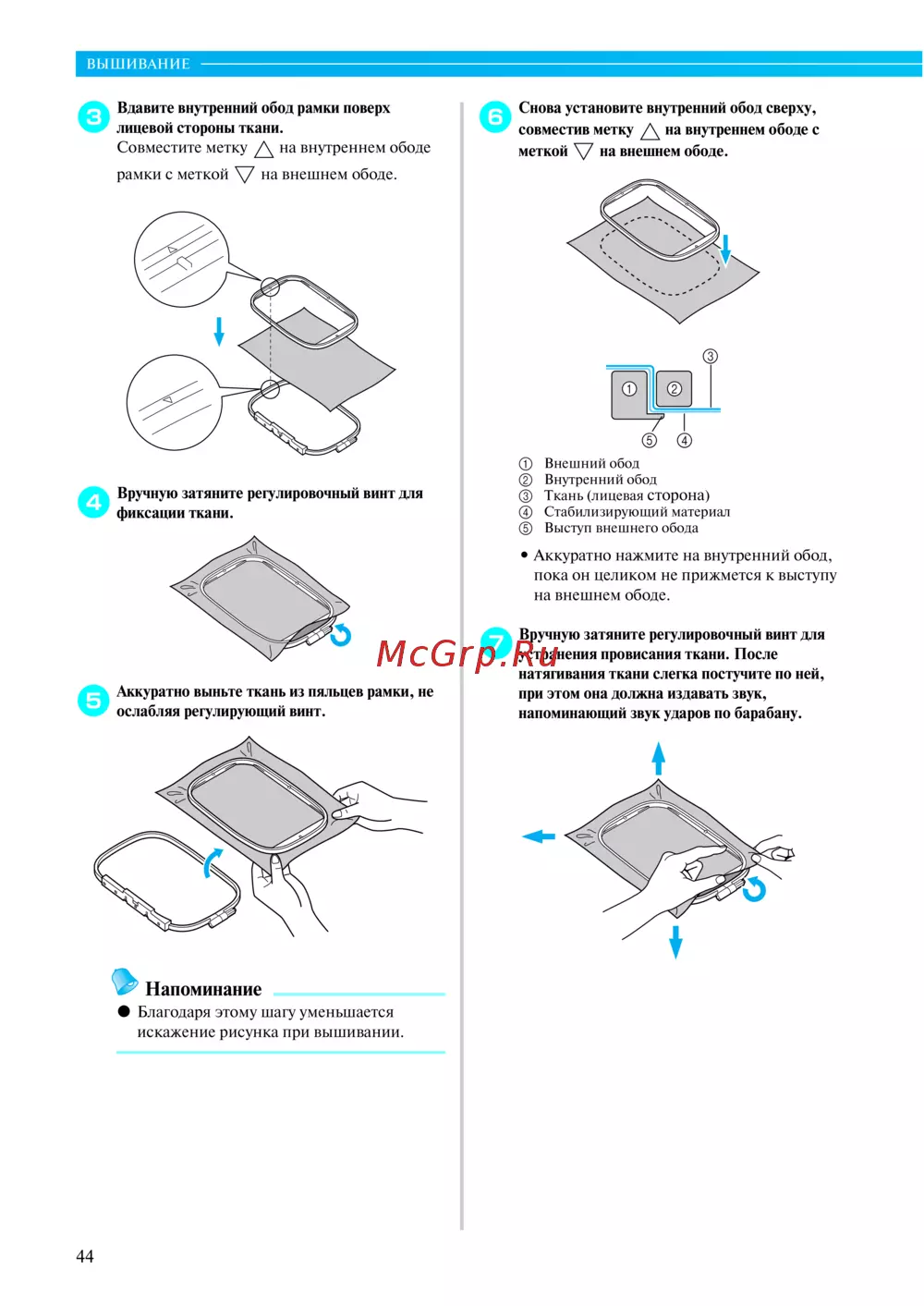 ВЫШИВАНИЕ

3 Вдавите внутренний обод рамки поверх лицевой стороны ткани.
Совместите метку △ на внутреннем ободе рамки с меткой ▽ на внешнем ободе.

4 Вручную затяните регулировочный винт для фиксации ткани.

5 Аккуратно выньте ткань из пяльцев рамки, не ослабляя регулирующий винт.

Напоминание
● Благодаря этому шагу уменьшается искажение рисунка при вышивании.

6 Снова установите внутренний обод сверху, совместив метку △ на внутреннем ободе с меткой ▽ на внешнем ободе.

① ② ③ ④ ⑤

① Внешний обод
② Внутренний обод
③ Ткань (лицевая сторона)
④ Стабилизирующий материал
⑤ Выступ внешнего обода

• Аккуратно нажмите на внутренний обод, пока он целиком не прижмется к выступу на внешнем ободе.

7 Вручную затяните регулировочный винт для устранения провисания ткани. После натягивания ткани слегка постучите по ней, при этом она должна издавать звук, напоминающий звук ударов по барабану.

McGrp.Ru

44