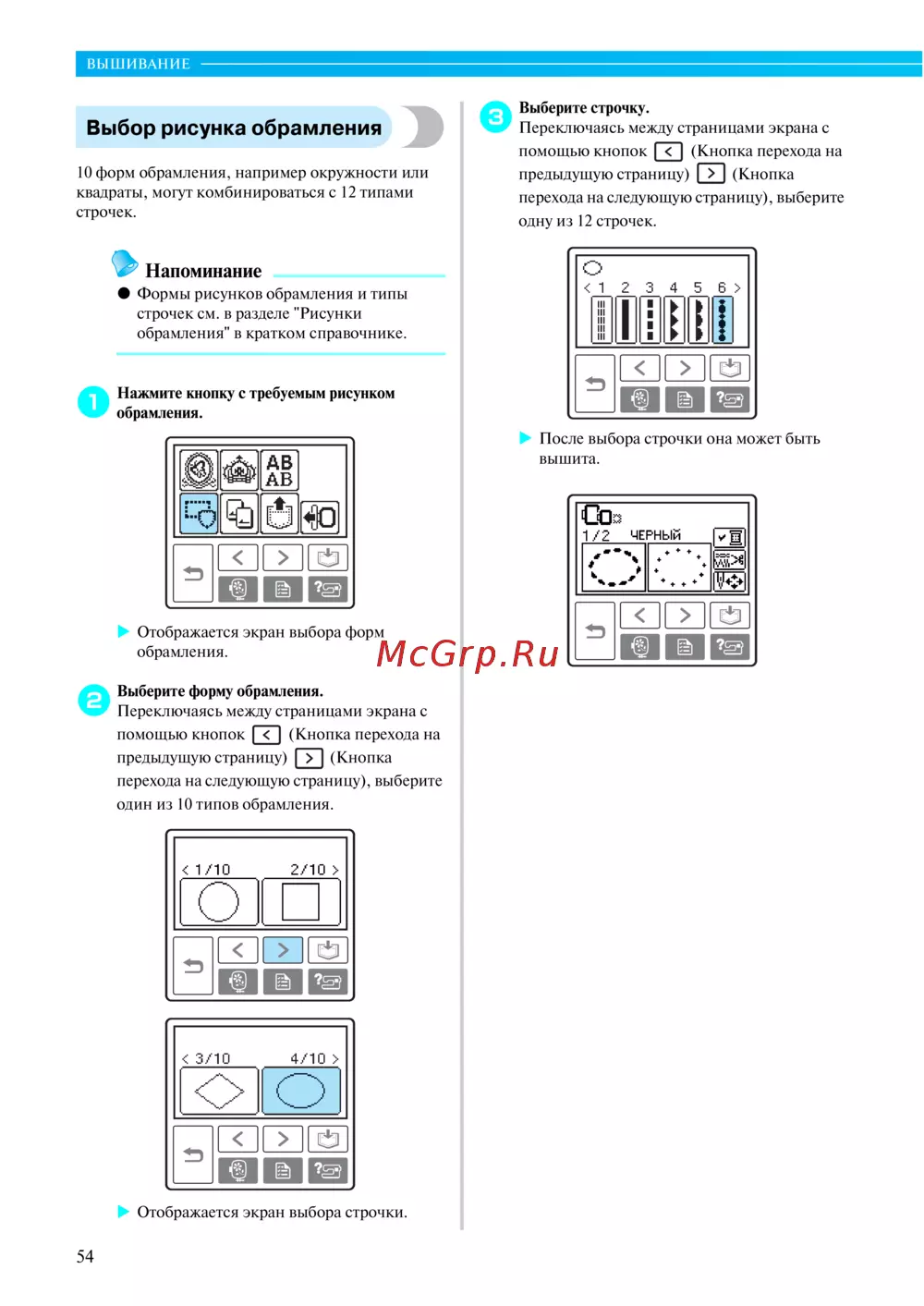 ВЫШИВАНИЕ

Выбор рисунка обрамления

10 форм обрамления, например окружности или квадраты, могут комбинироваться с 12 типами строчек.

Напоминание

● Формы рисунков обрамления и типы строчек см. в разделе "Рисунки обрамления" в кратком справочнике.

1 Нажмите кнопку с требуемым рисунком обрамления.

AB
AB

▶ Отображается экран выбора форм обрамления.

2 Выберите форму обрамления.
Переключаясь между страницами экрана с помощью кнопок < (Кнопка перехода на предыдущую страницу) > (Кнопка перехода на следующую страницу), выберите один из 10 типов обрамления.

< 1/10 2/10 >

< 3/10 4/10 >

▶ Отображается экран выбора строчки.

3 Выберите строчку.
Переключаясь между страницами экрана с помощью кнопок < (Кнопка перехода на предыдущую страницу) > (Кнопка перехода на следующую страницу), выберите одну из 12 строчек.

< 1 2 3 4 5 6 >

▶ После выбора строчки она может быть вышита.

1/2 ЧЕРНЫЙ

McGrp.Ru

54