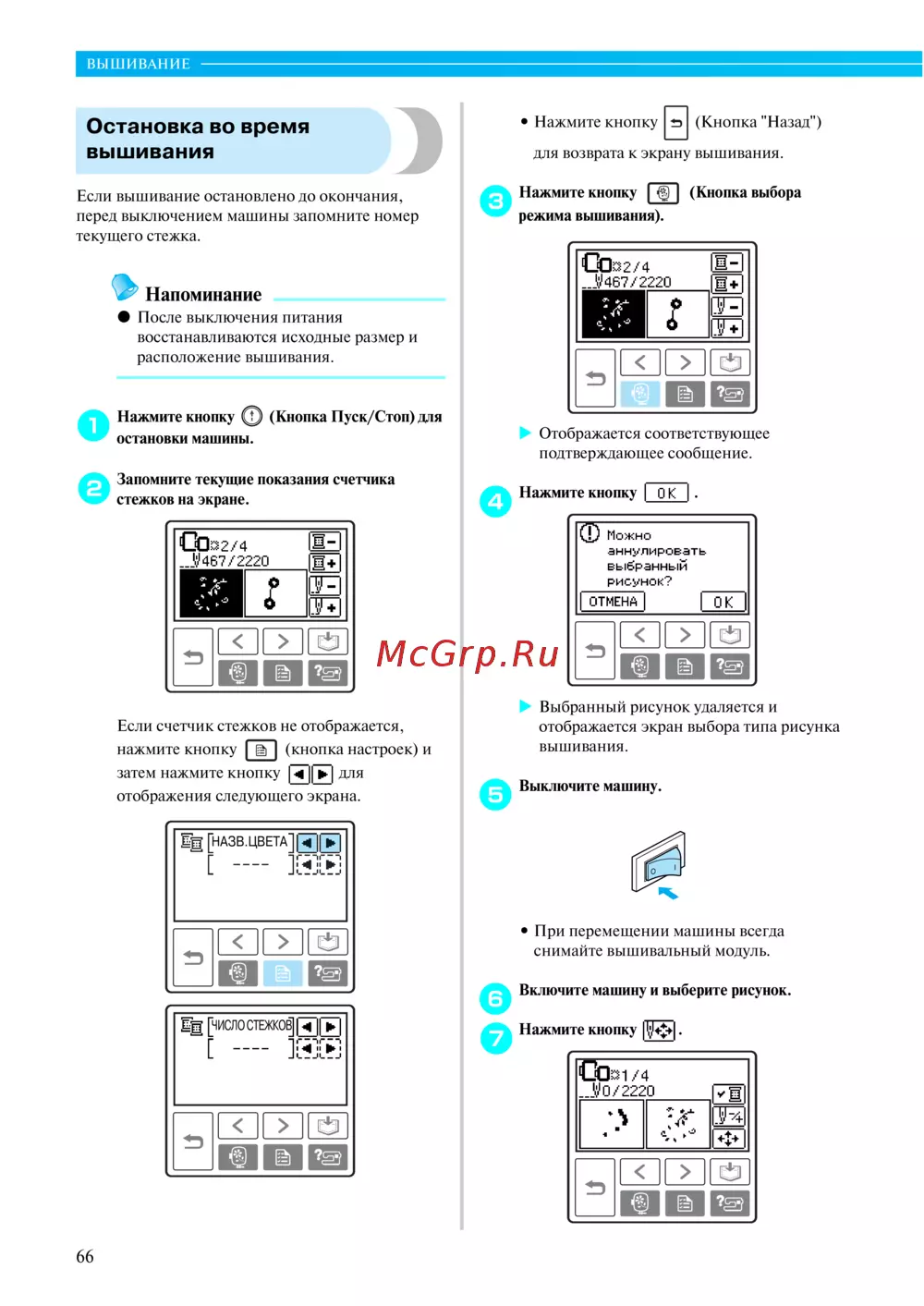 ВЫШИВАНИЕ

Остановка во время вышивания

Если вышивание остановлено до окончания, перед выключением машины запомните номер текущего стежка.

Напоминание

● После выключения питания восстанавливаются исходные размер и расположение вышивания.

1 Нажмите кнопку (Кнопка Пуск/Стоп) для остановки машины.

2 Запомните текущие показания счетчика стежков на экране.

2/4
467/2220

Если счетчик стежков не отображается, нажмите кнопку (кнопка настроек) и затем нажмите кнопку для отображения следующего экрана.

НАЗВ.ЦВЕТА
----

ЧИСЛО СТЕЖКОВ
----

• Нажмите кнопку (Кнопка "Назад") для возврата к экрану вышивания.

3 Нажмите кнопку (Кнопка выбора режима вышивания).

2/4
467/2220

▶ Отображается соответствующее подтверждающее сообщение.

4 Нажмите кнопку OK .

Можно аннулировать выбранный рисунок?
ОТМЕНА OK

▶ Выбранный рисунок удаляется и отображается экран выбора типа рисунка вышивания.

5 Выключите машину.

• При перемещении машины всегда снимайте вышивальный модуль.

6 Включите машину и выберите рисунок.

7 Нажмите кнопку .

1/4
0/2220

McGrp.Ru

66