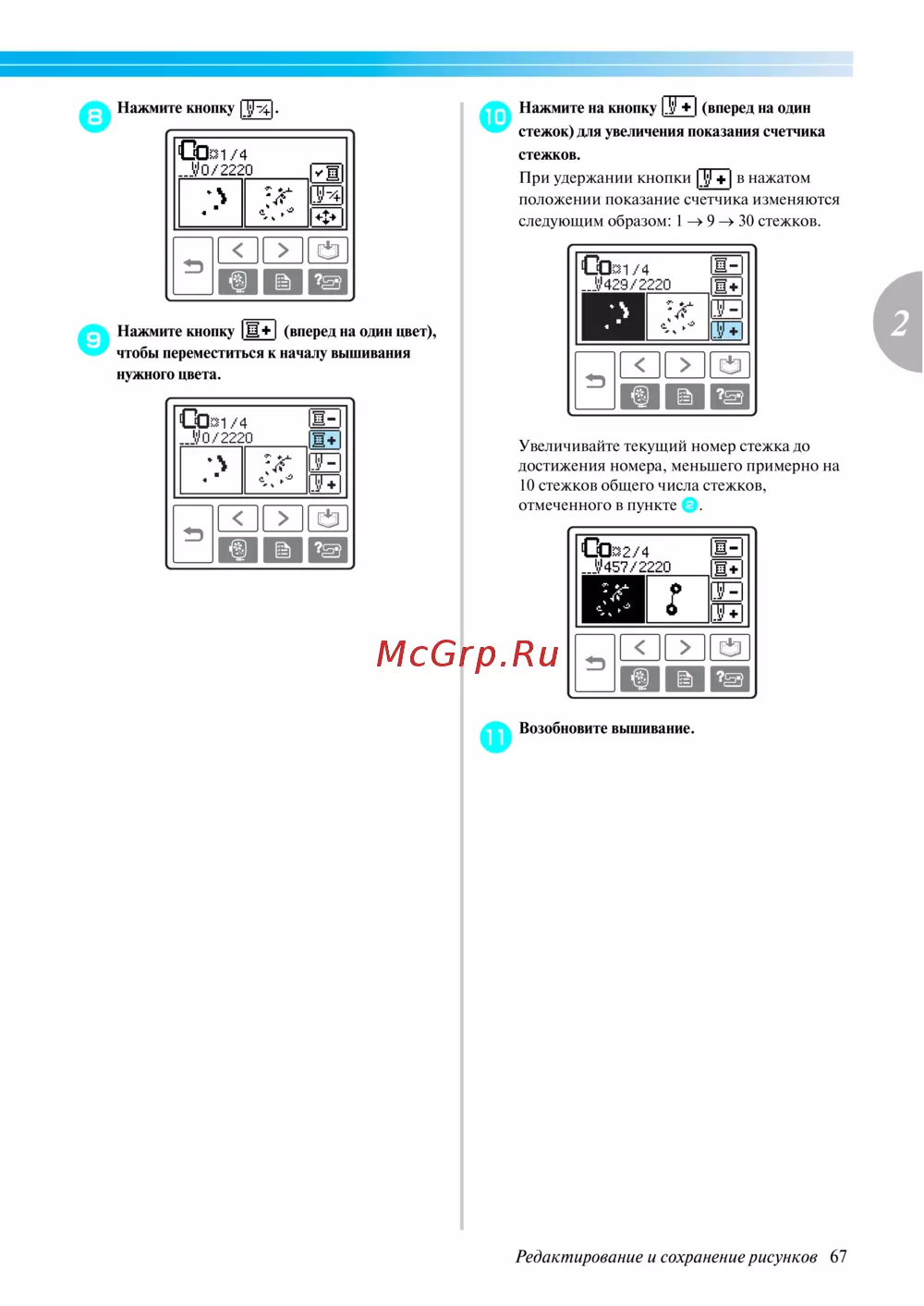 8 Нажмите кнопку .

1/4
0/2220

9 Нажмите кнопку (вперед на один цвет), чтобы переместиться к началу вышивания нужного цвета.

1/4
0/2220

10 Нажмите на кнопку (вперед на один стежок) для увеличения показания счетчика стежков.

При удержании кнопки в нажатом положении показание счетчика изменяются следующим образом: $1 \rightarrow 9 \rightarrow 30$ стежков.

1/4
429/2220

Увеличивайте текущий номер стежка до достижения номера, меньшего примерно на 10 стежков общего числа стежков, отмеченного в пункте 2.

2/4
457/2220

McGrp.Ru

11 Возобновите вышивание.

2

Редактирование и сохранение рисунков 67