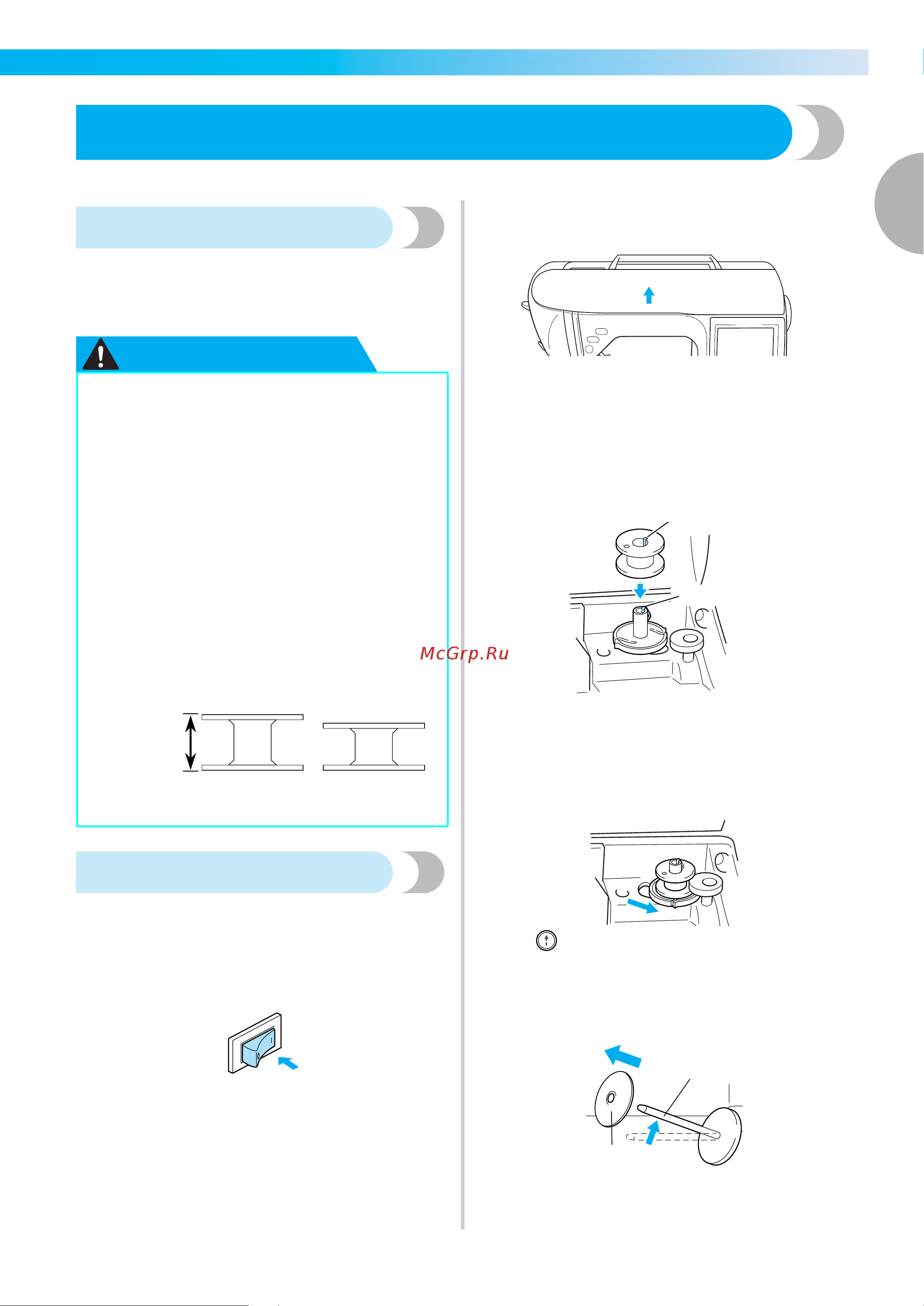 McGrp.Ru